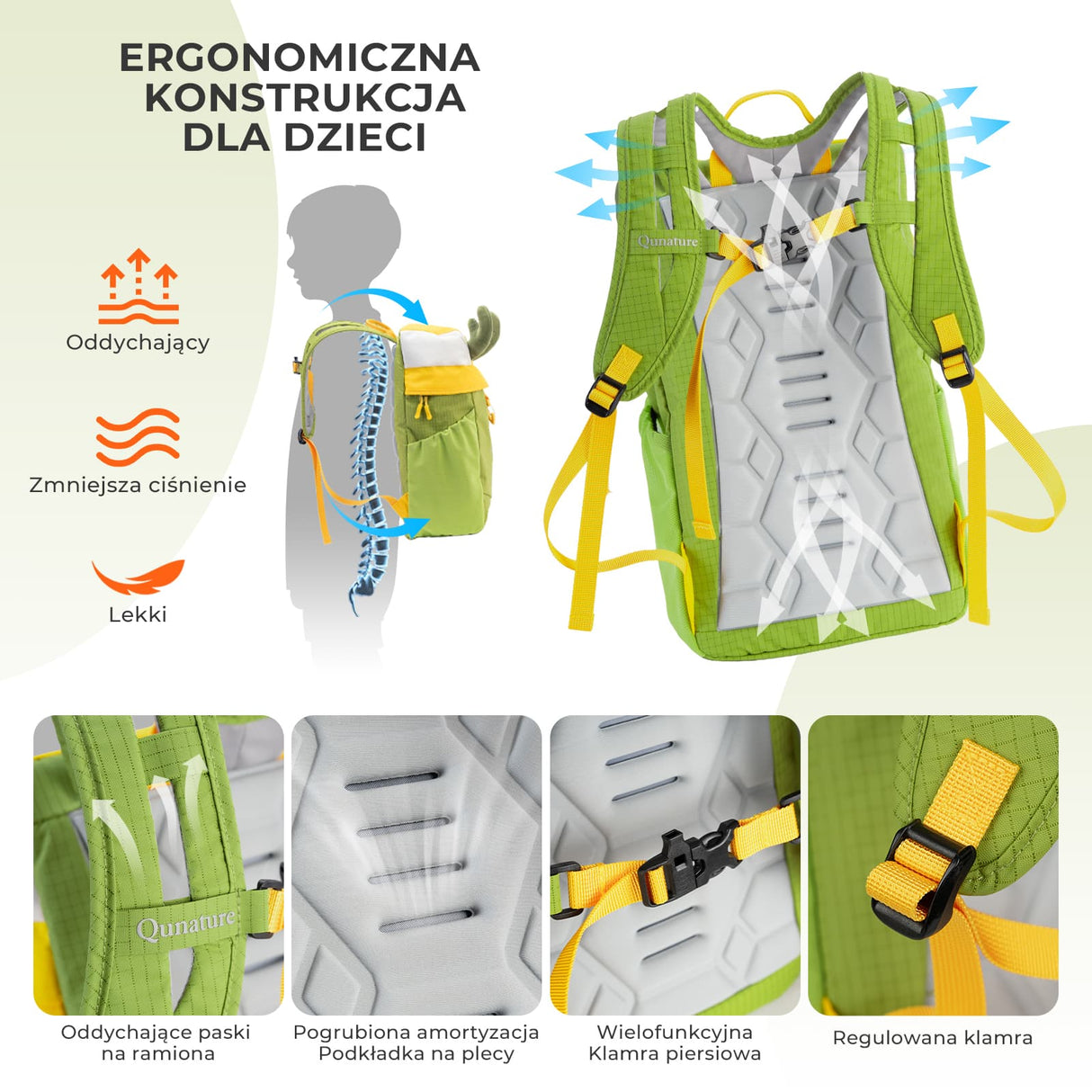 ERGONOMICZNA KONSTRUKCJA DLA DZIECI

Oddychający

Zmniejsza ciśnienie

Lekki

Qunature

Qunature

Oddychające paski na ramiona

Pogrubiona amortyzacja Podkładka na plecy

Wielofunkcyjna Klamra piersiowa

Regulowana klamra