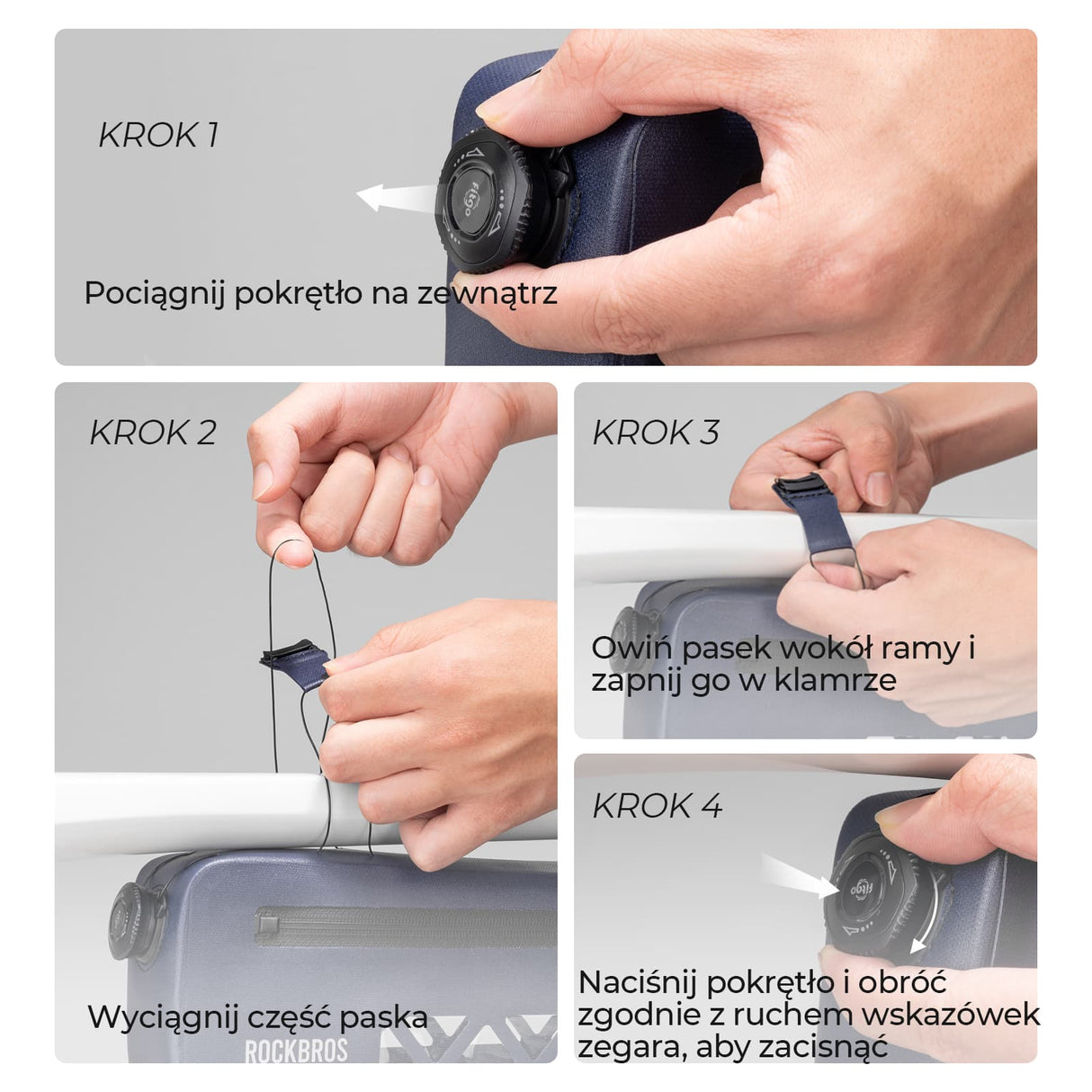 KROK 1

fitgo

Pociągnij pokrętło na zewnątrz

KROK 2

Wyciągnij część paska

ROCKBROS

KROK 3

Owiń pasek wokół ramy i zapnij go w klamrze

KROK 4

fitgo

Naciśnij pokrętło i obróć zgodnie z ruchem wskazówek zegara, aby zacisnąć