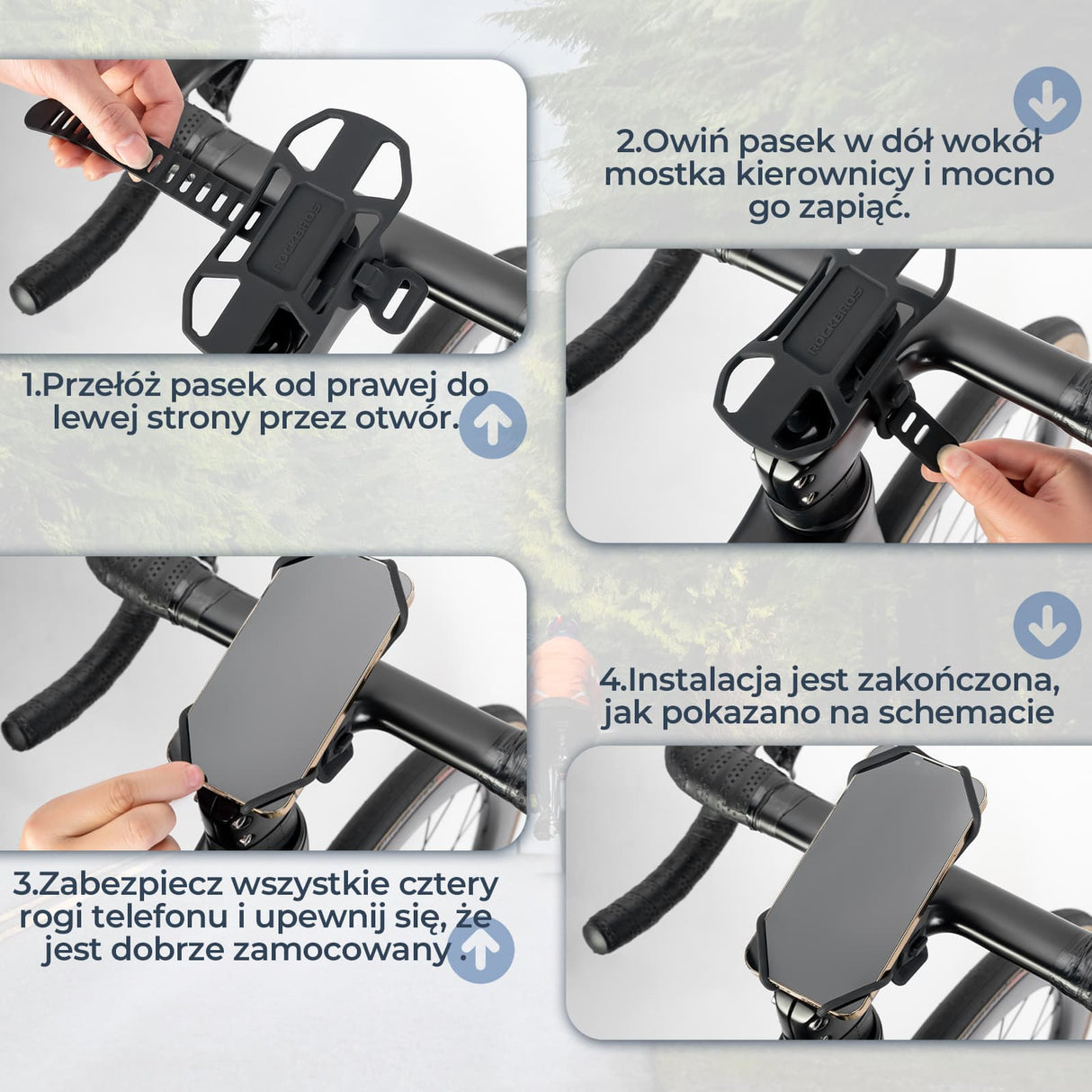 ROCKBROS

1.Przełóż pasek od prawej do lewej strony przez otwór.

2.Owiń pasek w dół wokół mostka kierownicy i mocno go zapiąć.

ROCKBROS

3.Zabezpiecz wszystkie cztery rogi telefonu i upewnij się, że jest dobrze zamocowany .

4.Instalacja jest zakończona, jak pokazano na schemacie