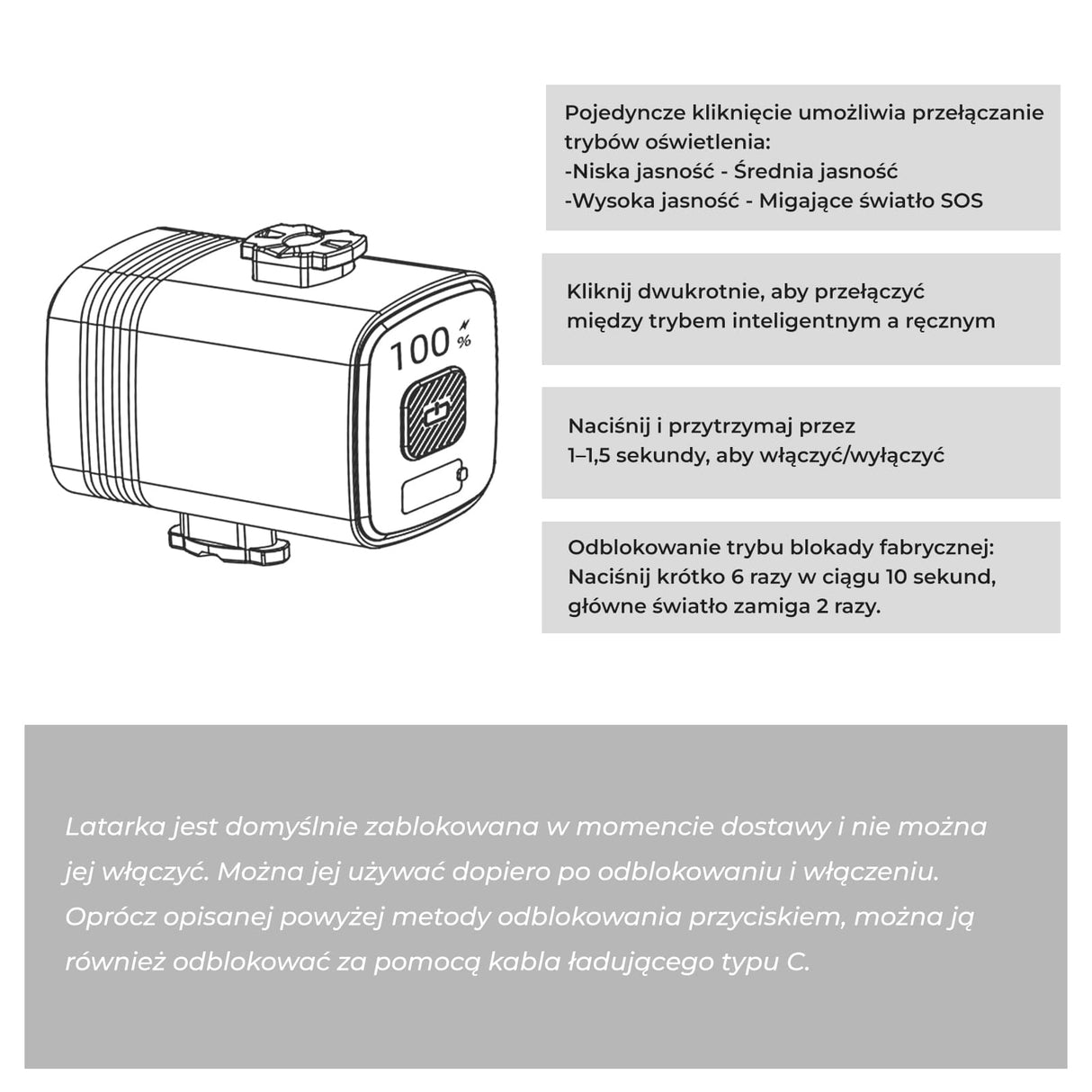 100 %

Pojedyncze kliknięcie umożliwia przełączanie trybów oświetlenia:
-Niska jasność - Średnia jasność
-Wysoka jasność - Migające światło SOS

Kliknij dwukrotnie, aby przełączyć między trybem inteligentnym a ręcznym

Naciśnij i przytrzymaj przez 1–1,5 sekundy, aby włączyć/wyłączyć

Odblokowanie trybu blokady fabrycznej:
Naciśnij krótko 6 razy w ciągu 10 sekund, główne światło zamiga 2 razy.

Latarka jest domyślnie zablokowana w momencie dostawy i nie można jej włączyć. Można jej używać dopiero po odblokowaniu i włączeniu. Oprócz opisanej powyżej metody odblokowania przyciskiem, można ją również odblokować za pomocą kabla ładującego typu C.