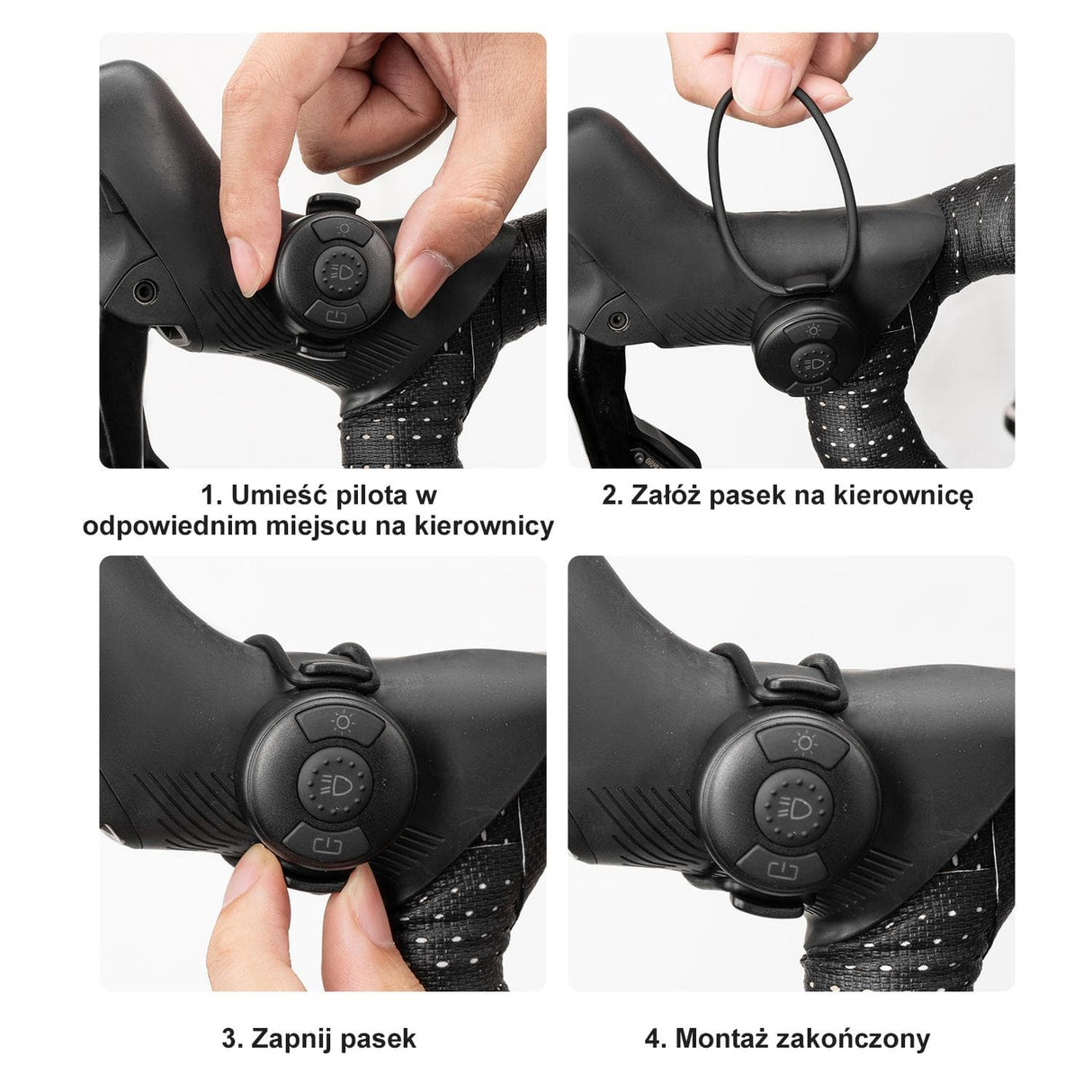 1. Umieść pilota w odpowiednim miejscu na kierownicy

2. Załóż pasek na kierownicę

3. Zapnij pasek

4. Montaż zakończony