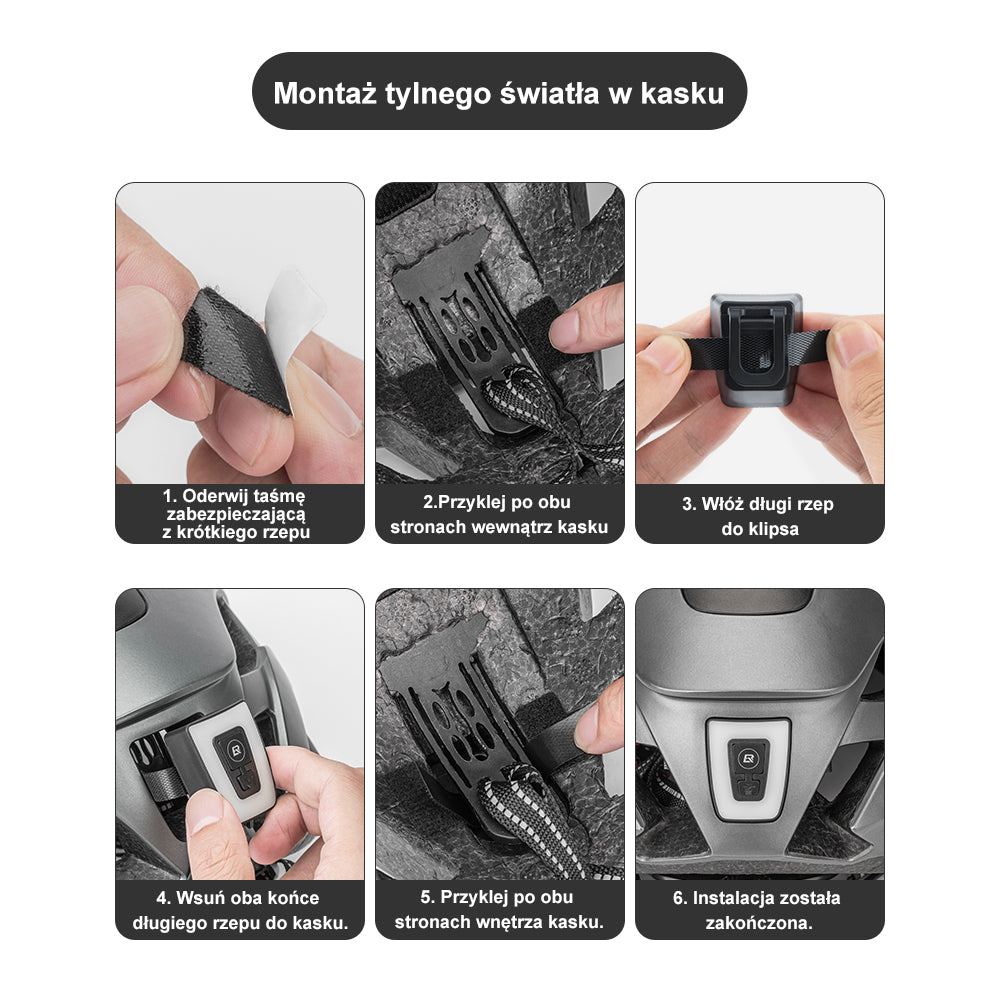 Montaż tylnego światła w kasku

1. Oderwij taśmę zabezpieczającą z krótkiego rzepu

2.Przyklej po obu stronach wewnątrz kasku

3. Włóż długi rzep do klipsa

4. Wsuń oba końce długiego rzepu do kasku.

5. Przyklej po obu stronach wnętrza kasku.

6. Instalacja została zakończona.