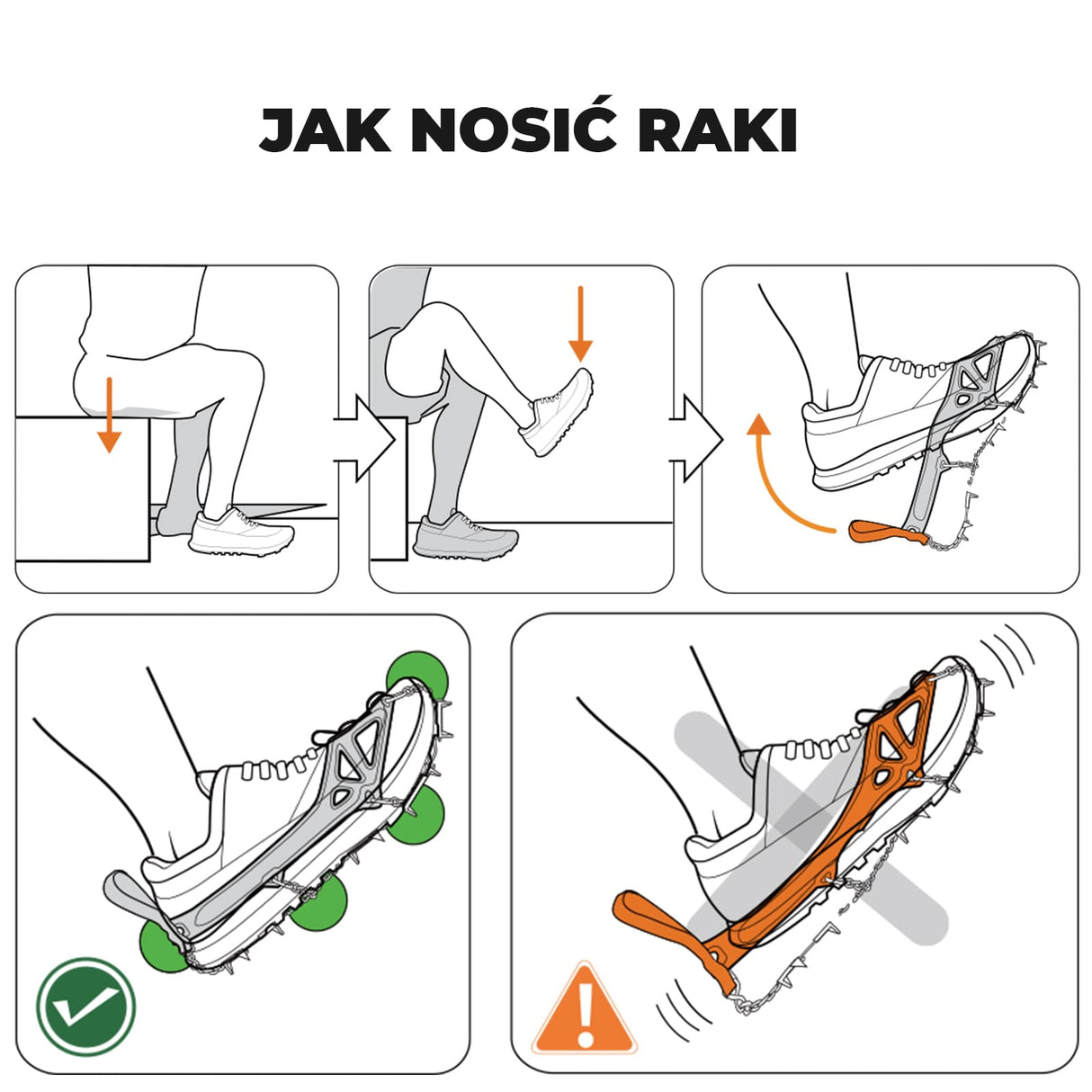 JAK NOSIĆ RAKI