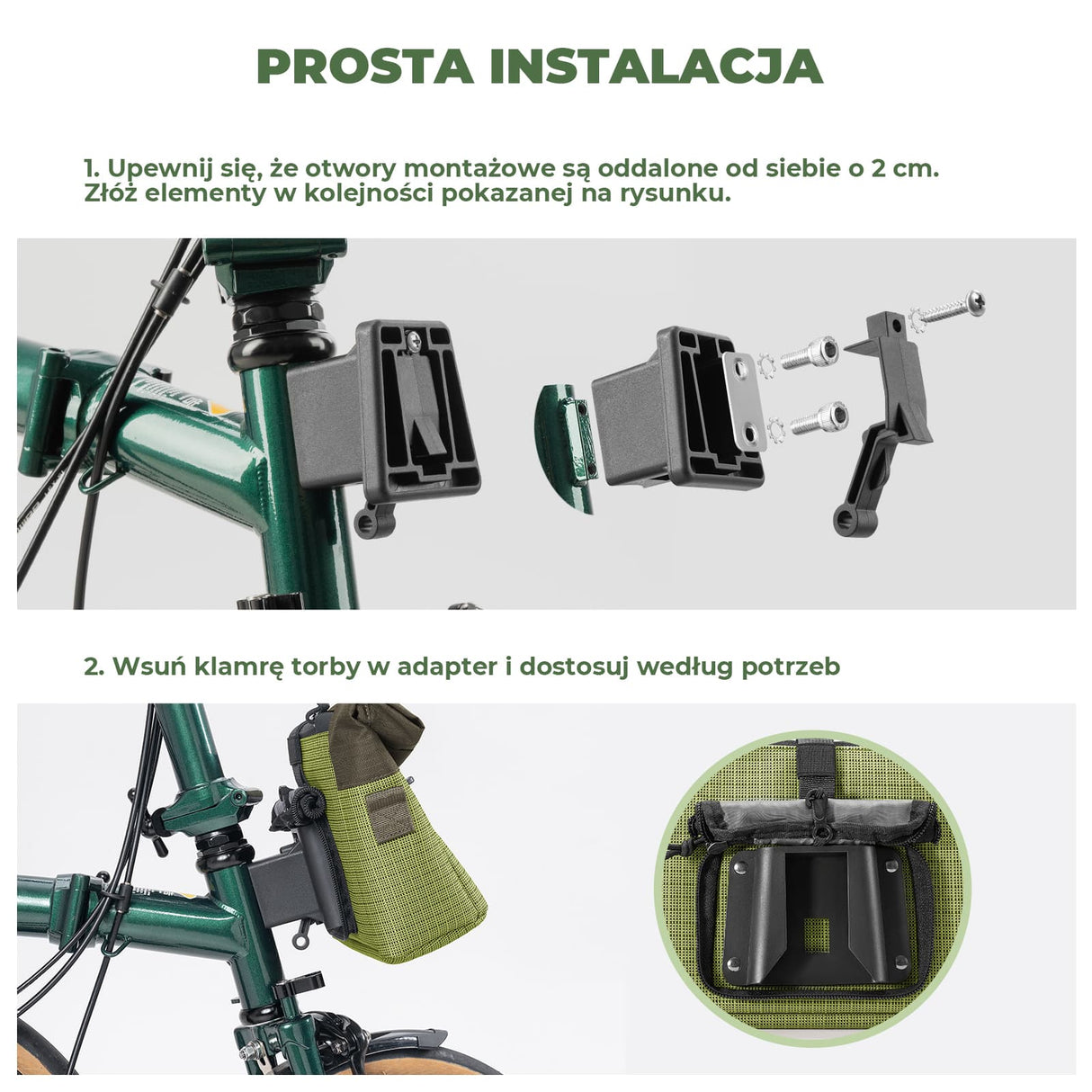 PROSTA INSTALACJA

1. Upewnij się, że otwory montażowe są oddalone od siebie o 2 cm. Złóż elementy w kolejności pokazanej na rysunku.

2. Wsuń klamrę torby w adapter i dostosuj według potrzeb