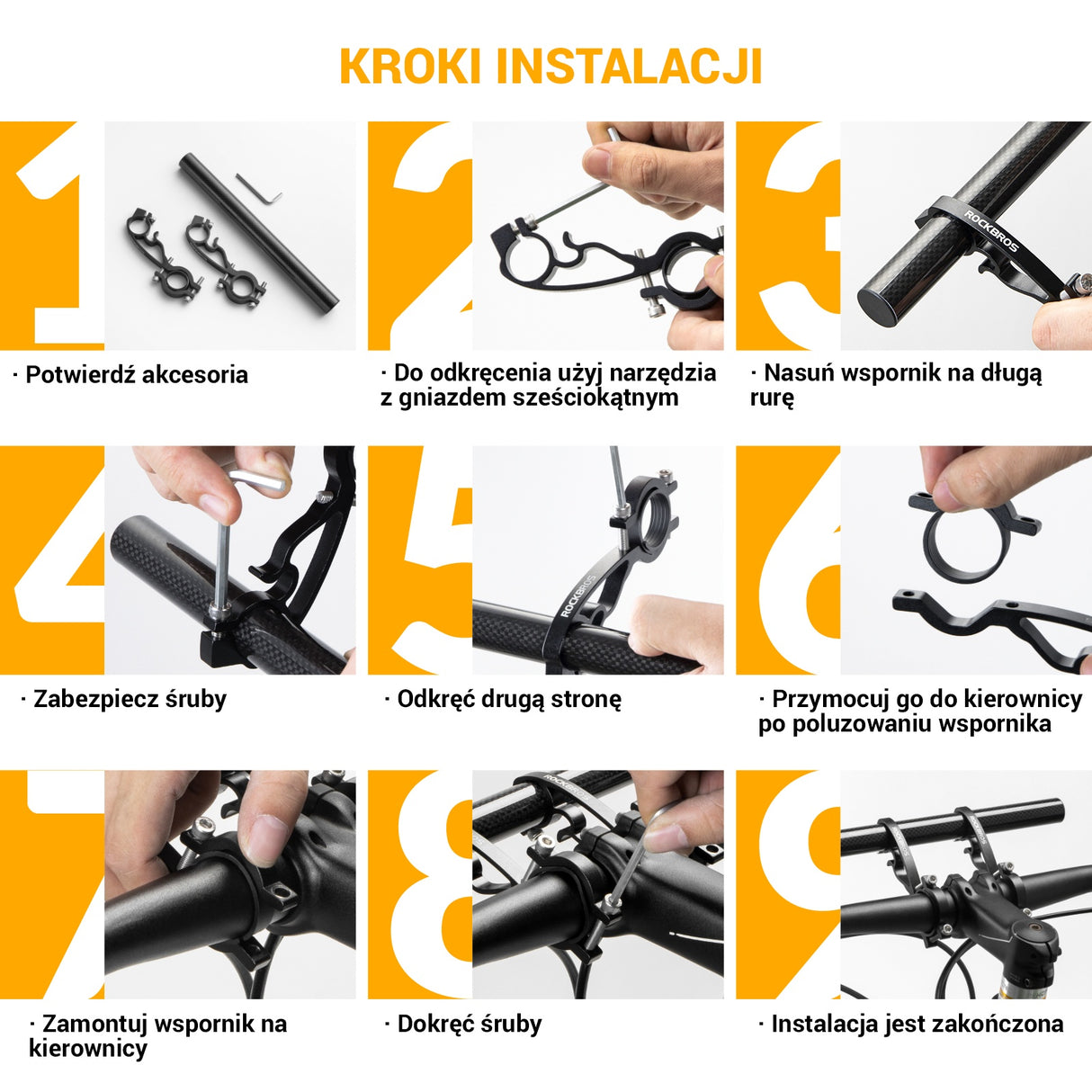 KROKI INSTALACJI

1
· Potwierdź akcesoria

2
· Do odkręcenia użyj narzędzia z gniazdem sześciokątnym

3
ROCKBROS
· Nasuń wspornik na długą rurę

4
· Zabezpiecz śruby

5
ROCKBROS
· Odkręć drugą stronę

6
· Przymocuj go do kierownicy po poluzowaniu wspornika

7
· Zamontuj wspornik na kierownicy

8
ROCKBROS
· Dokręć śruby

9
· Instalacja jest zakończona