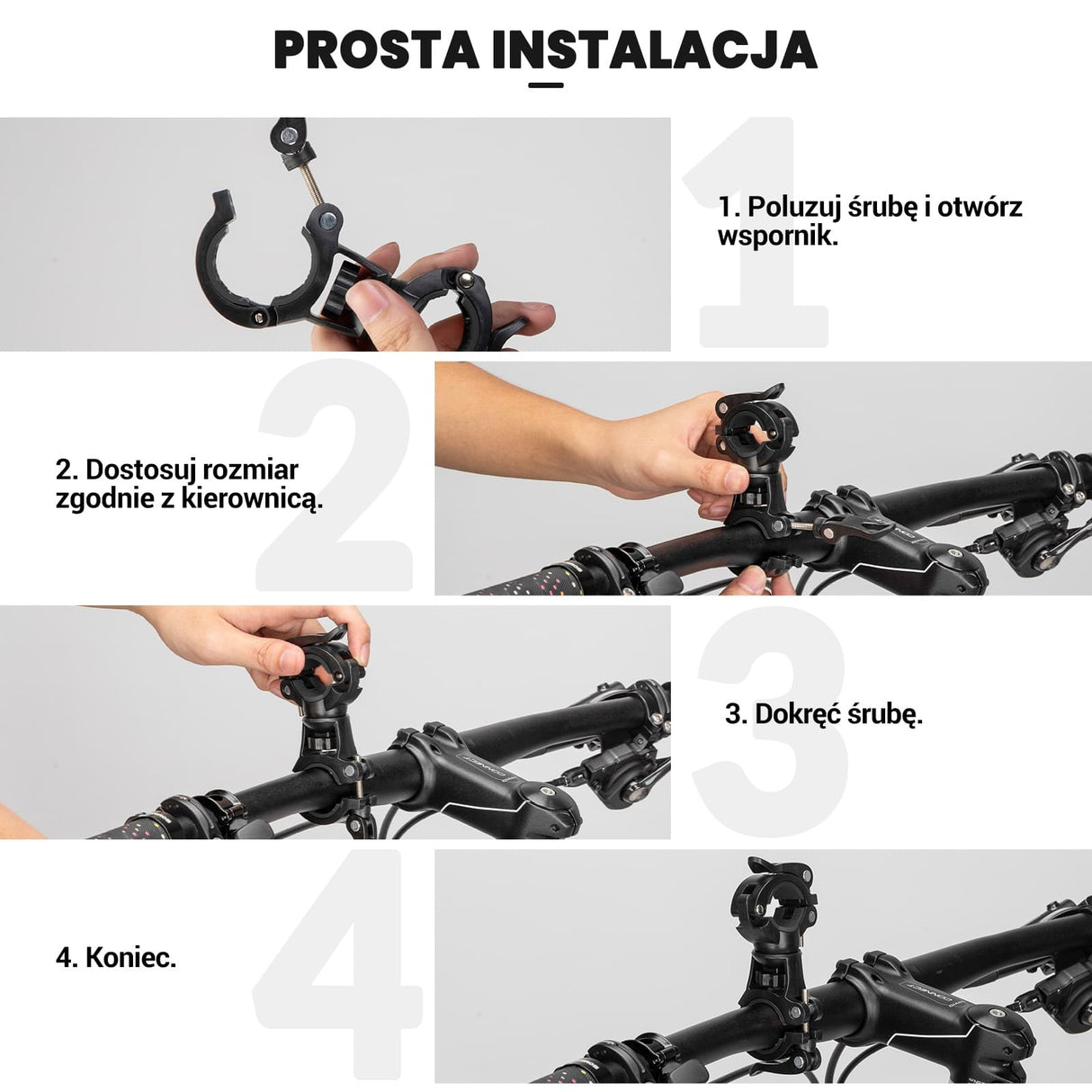 PROSTA INSTALACJA

1

1. Poluzuj śrubę i otwórz wspornik.

2

2. Dostosuj rozmiar zgodnie z kierownicą.

3

3. Dokręć śrubę.

4

4. Koniec.