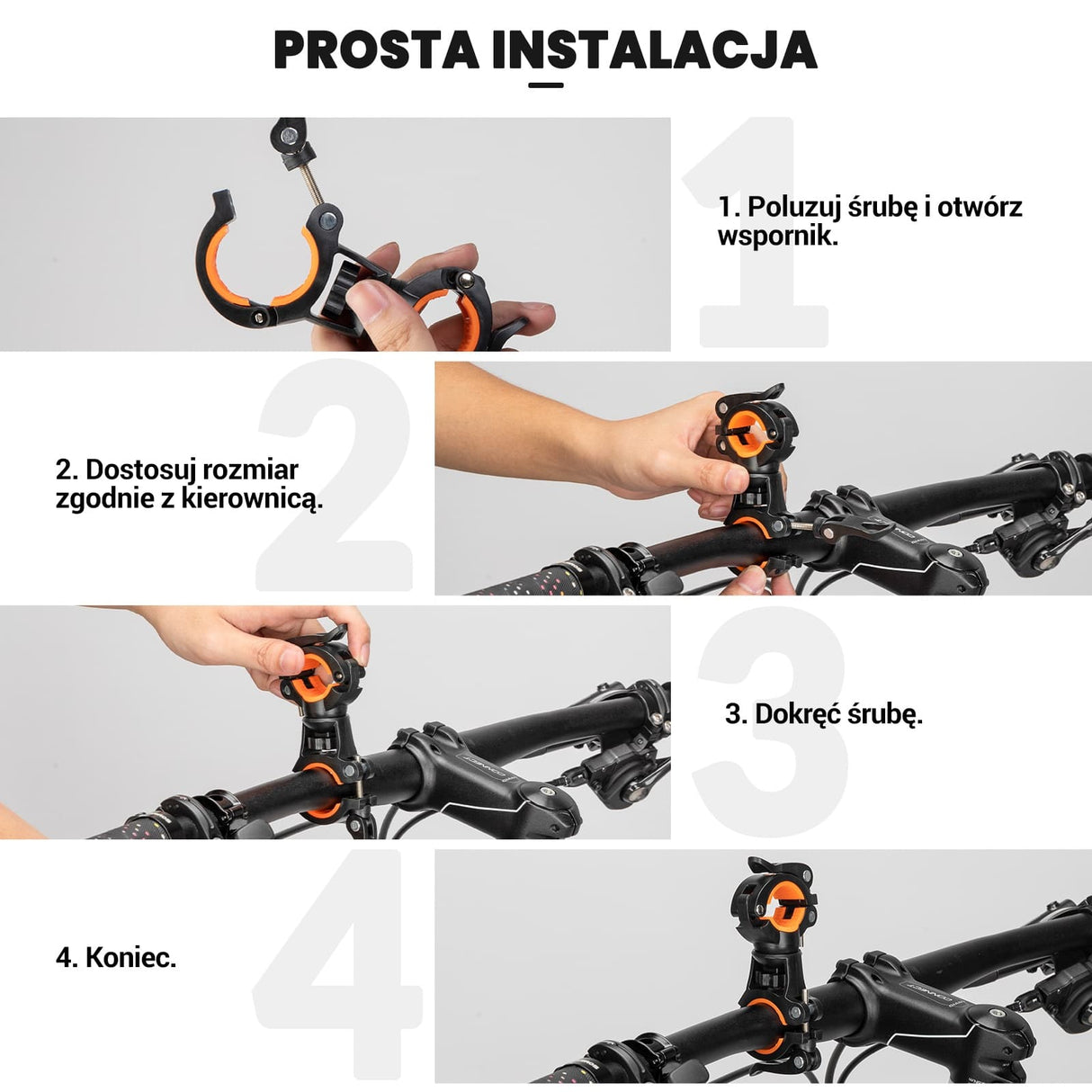 PROSTA INSTALACJA

1

1. Poluzuj śrubę i otwórz wspornik.

2

2. Dostosuj rozmiar zgodnie z kierownicą.

3

3. Dokręć śrubę.

4

4. Koniec.