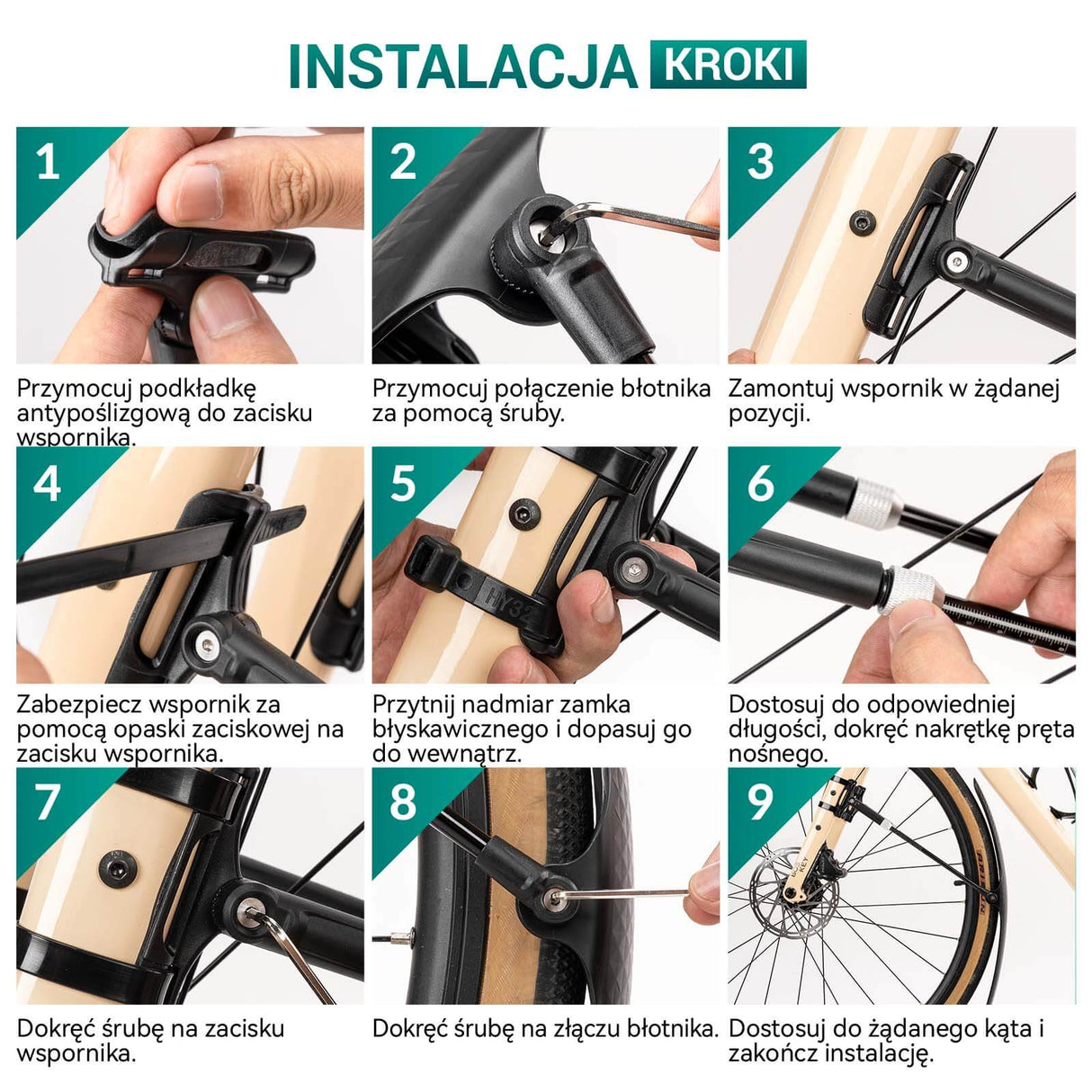 INSTALACJA KROKI

1

Przymocuj podkładkę antypoślizgową do zacisku wspornika.

2

Przymocuj połączenie błotnika za pomocą śruby.

3

Zamontuj wspornik w żądanej pozycji.

4

Zabezpiecz wspornik za pomocą opaski zaciskowej na zacisku wspornika.

5

HY32

Przytnij nadmiar zamka błyskawicznego i dopasuj go do wewnątrz.

6

Dostosuj do odpowiedniej długości, dokręć nakrętkę pręta nośnego.

7

Dokręć śrubę na zacisku wspornika.

8

Dokręć śrubę na złączu błotnika.

9

Dostosuj do żądanego kąta i zakończ instalację.