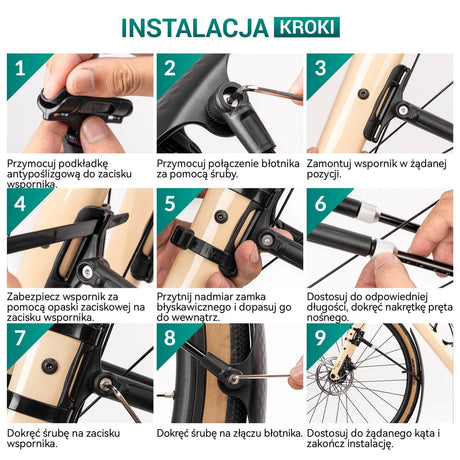 INSTALACJA KROKI

1

Przymocuj podkładkę antypoślizgową do zacisku wspornika.

2

Przymocuj połączenie błotnika za pomocą śruby.

3

Zamontuj wspornik w żądanej pozycji.

4

Zabezpiecz wspornik za pomocą opaski zaciskowej na zacisku wspornika.

5

Przytnij nadmiar zamka błyskawicznego i dopasuj go do wewnątrz.

6

Dostosuj do odpowiedniej długości, dokręć nakrętkę pręta nośnego.

7

Dokręć śrubę na zacisku wspornika.

8

Dokręć śrubę na złączu błotnika.

9

Dostosuj do żądanego kąta i zakończ instalację.