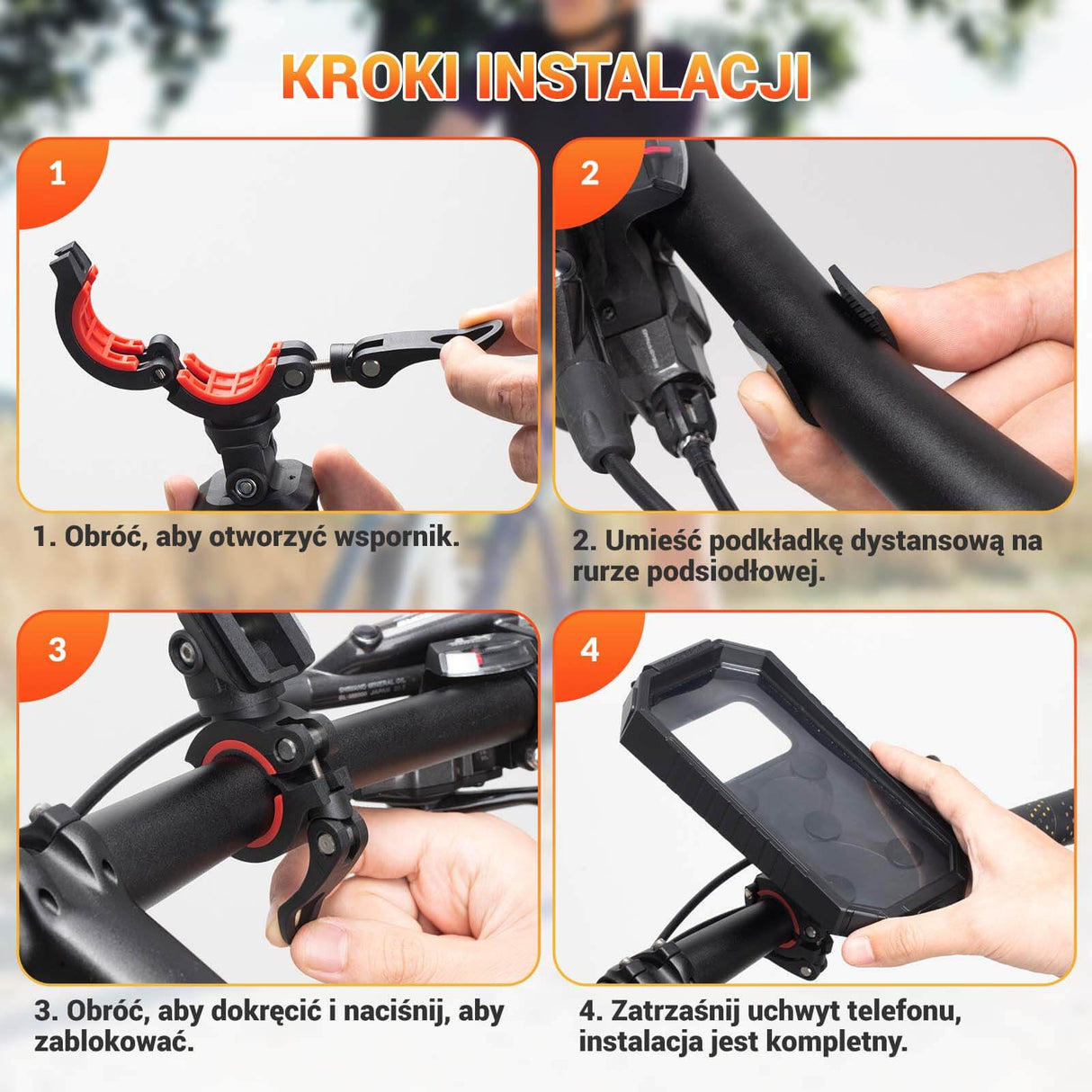 KROKI INSTALACJI

1

1. Obróć, aby otworzyć wspornik.

2

2. Umieść podkładkę dystansową na rurze podsiodłowej.

3

3. Obróć, aby dokręcić i naciśnij, aby zablokować.

4

4. Zatrzaśnij uchwyt telefonu, instalacja jest kompletny.