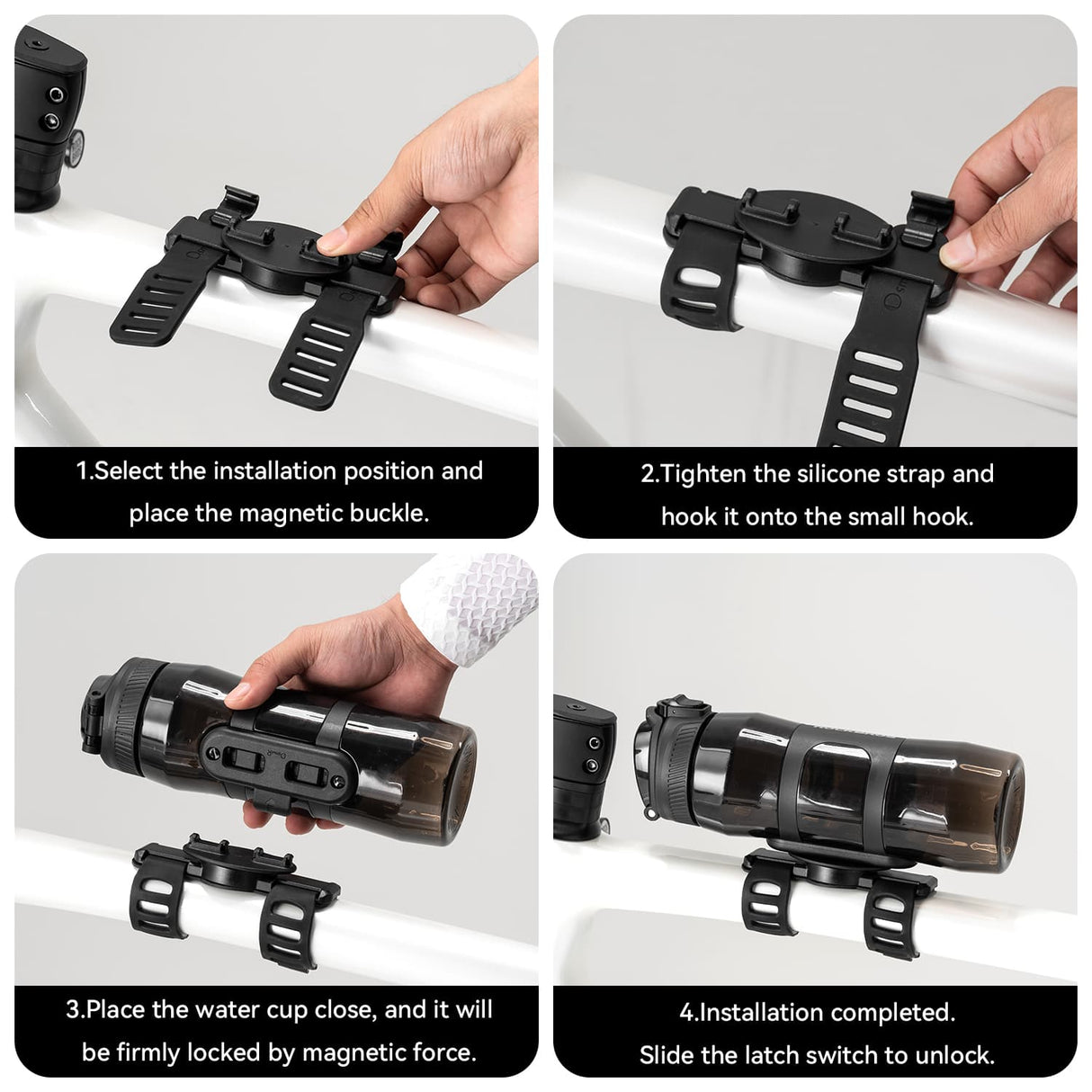 1.Select the installation position and place the magnetic buckle.

2.Tighten the silicone strap and hook it onto the small hook.

3.Place the water cup close, and it will be firmly locked by magnetic force.

4.Installation completed.
Slide the latch switch to unlock.