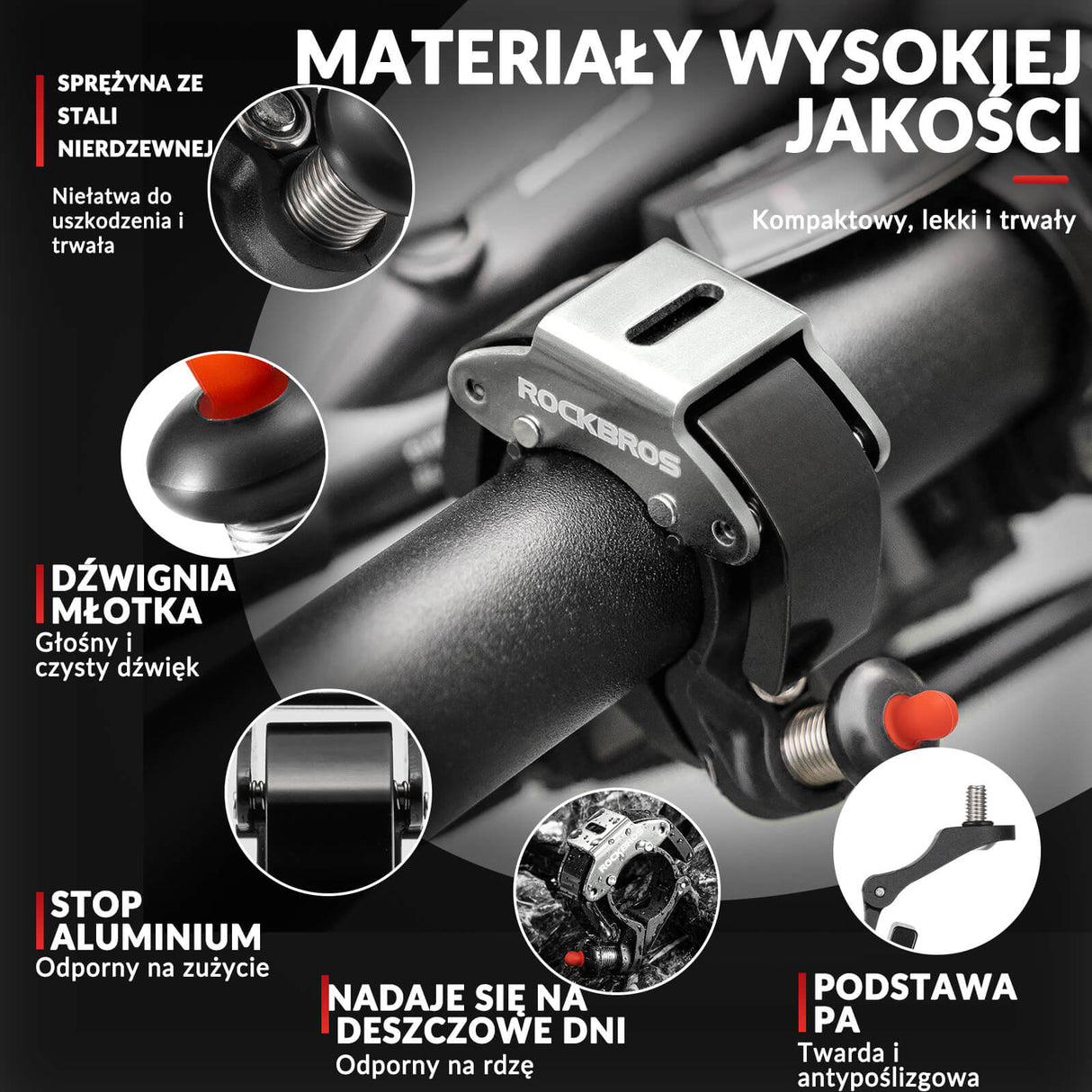 MATERIAŁY WYSOKIEJ JAKOŚCI

Kompaktowy, lekki i trwały

SPRĘŻYNA ZE STALI NIERDZEWNEJ

Niełatwa do uszkodzenia i trwała

ROCKBROS

DŹWIGNIA MŁOTKA

Głośny i czysty dźwięk

STOP ALUMINIUM

Odporny na zużycie

NADAJE SIĘ NA DESZCZOWE DNI

Odporny na rdzę

PODSTAWA PA

Twarda i antypoślizgowa