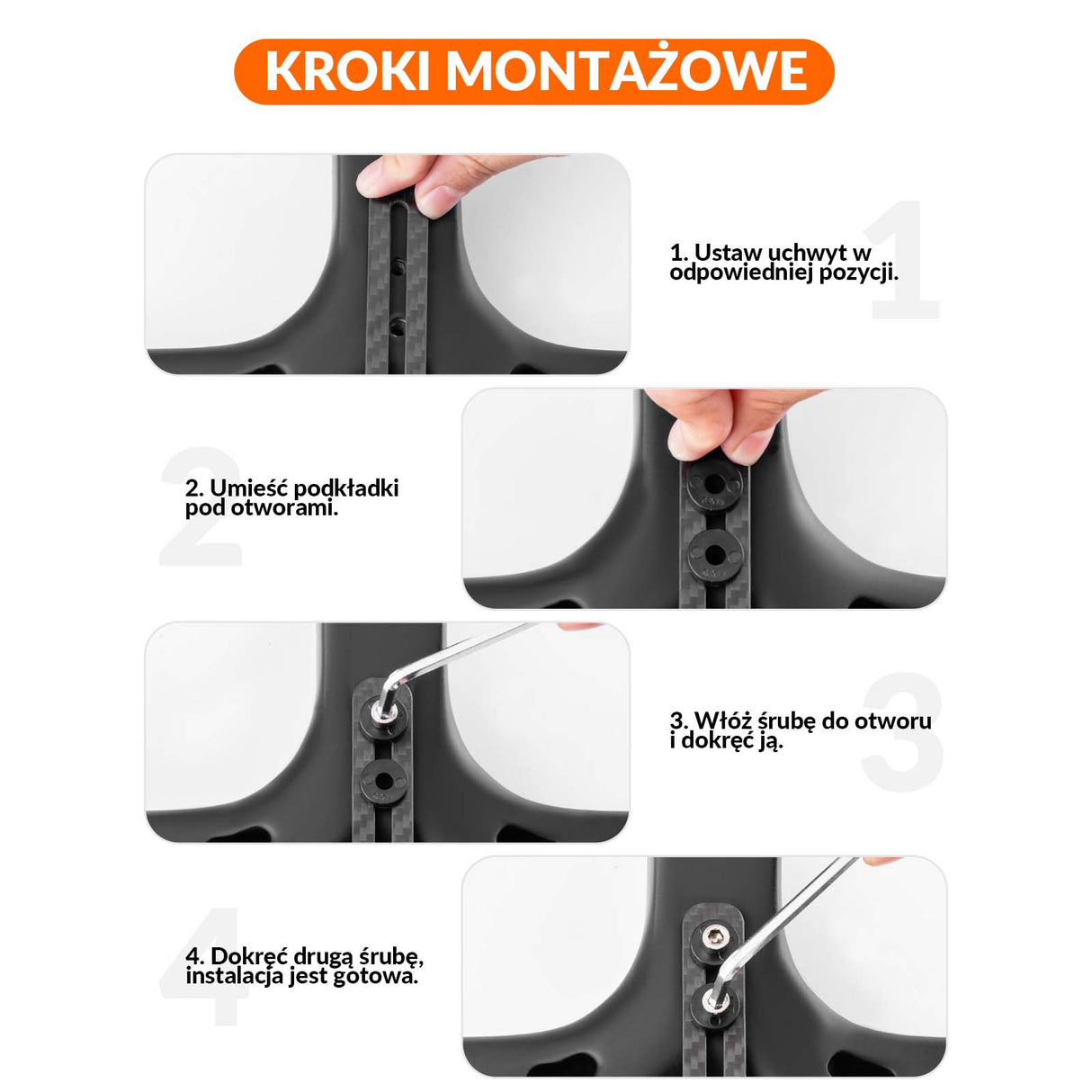 KROKI MONTAŻOWE

1

1. Ustaw uchwyt w odpowiedniej pozycji.

2

2. Umieść podkładki pod otworami.

3

3. Włóż śrubę do otworu i dokręć ją.

4

4. Dokręć drugą śrubę, instalacja jest gotowa.