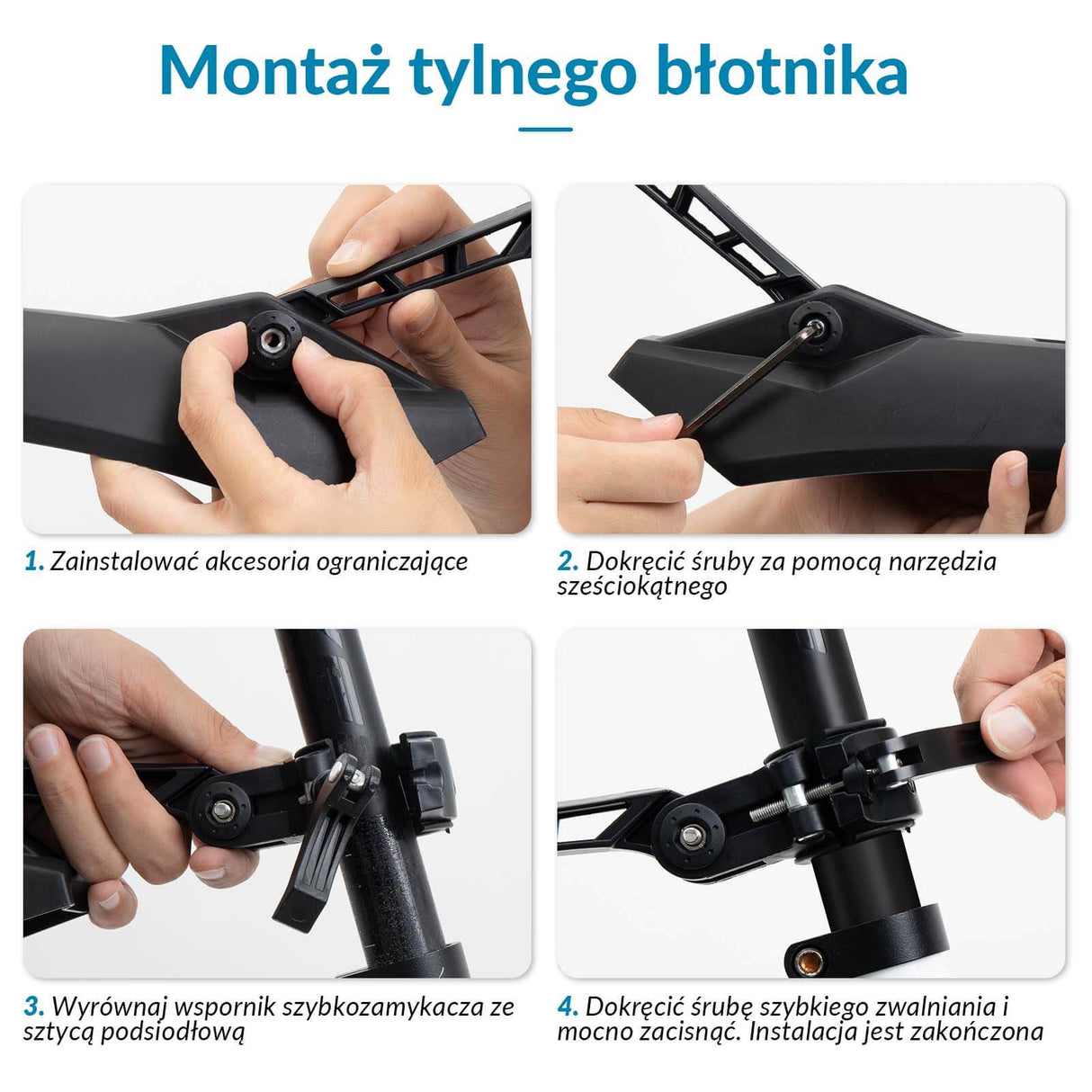 Montaż tylnego błotnika

1. Zainstalować akcesoria ograniczające

2. Dokręcić śruby za pomocą narzędzia sześciokątnego

3. Wyrównaj wspornik szybkozamykacza ze sztycą podsiodłową

4. Dokręcić śrubę szybkiego zwalniania i mocno zacisnąć. Instalacja jest zakończona