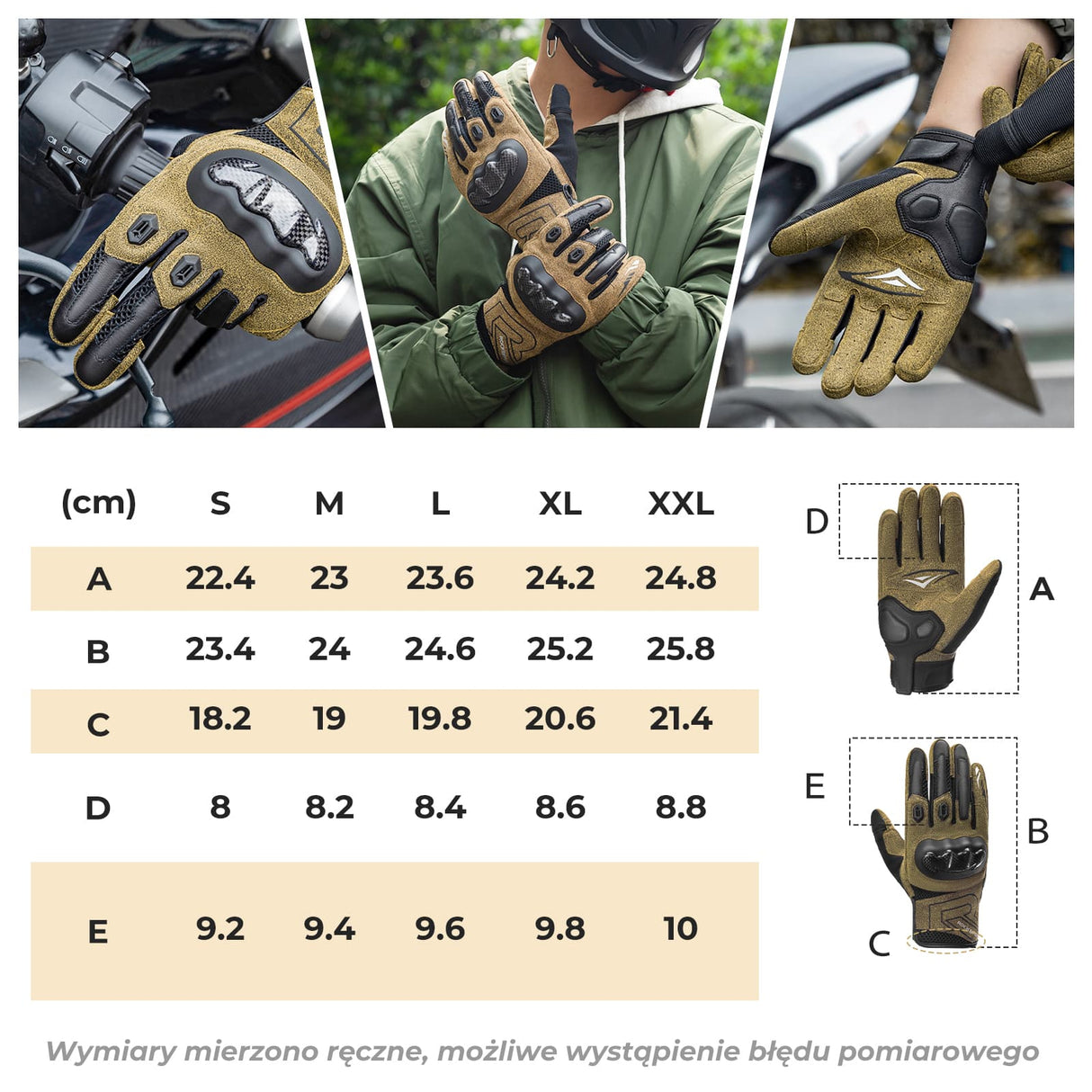 | (cm) | S | M | L | XL | XXL |
|---|---|---|---|---|---|
| A | 22.4 | 23 | 23.6 | 24.2 | 24.8 |
| B | 23.4 | 24 | 24.6 | 25.2 | 25.8 |
| C | 18.2 | 19 | 19.8 | 20.6 | 21.4 |
| D | 8 | 8.2 | 8.4 | 8.6 | 8.8 |
| E | 9.2 | 9.4 | 9.6 | 9.8 | 10 |

D A

E B C

Wymiary mierzono ręczne, możliwe wystąpienie błędu pomiarowego