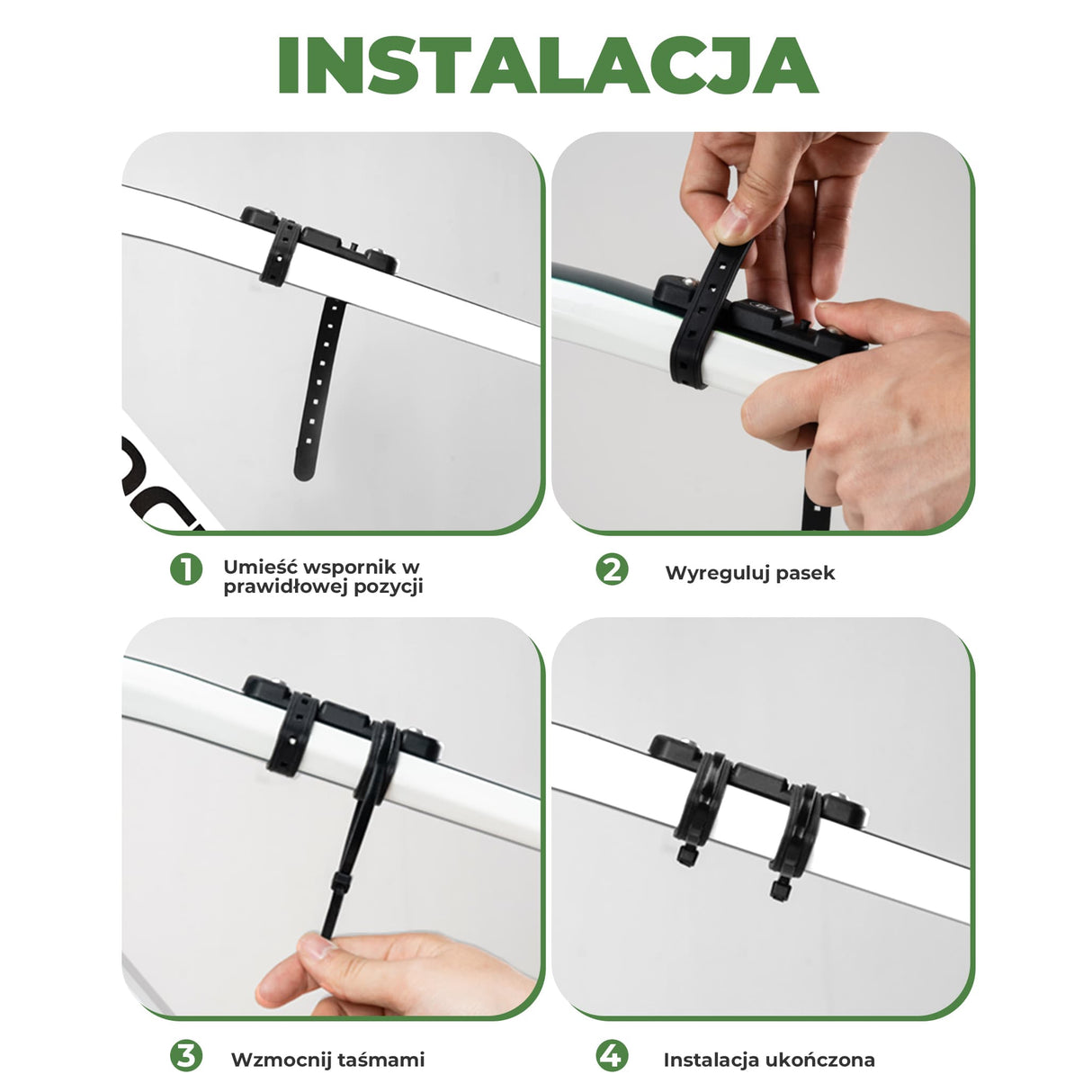 INSTALACJA

1 Umieść wspornik w prawidłowej pozycji

2 Wyreguluj pasek

3 Wzmocnij taśmami

4 Instalacja ukończona