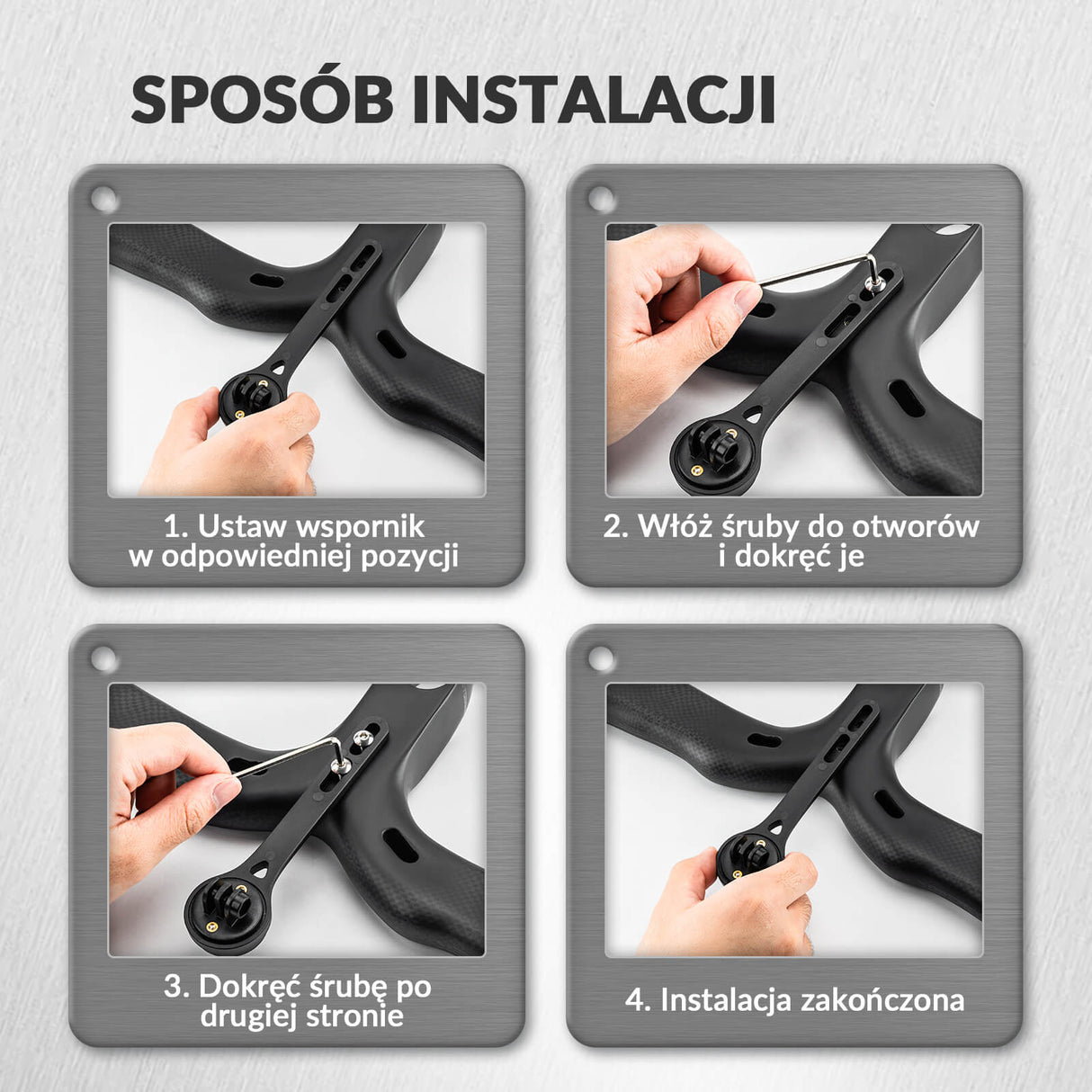 SPOSÓB INSTALACJI

1. Ustaw wspornik w odpowiedniej pozycji

2. Włóż śruby do otworów i dokręć je

3. Dokręć śrubę po drugiej stronie

4. Instalacja zakończona