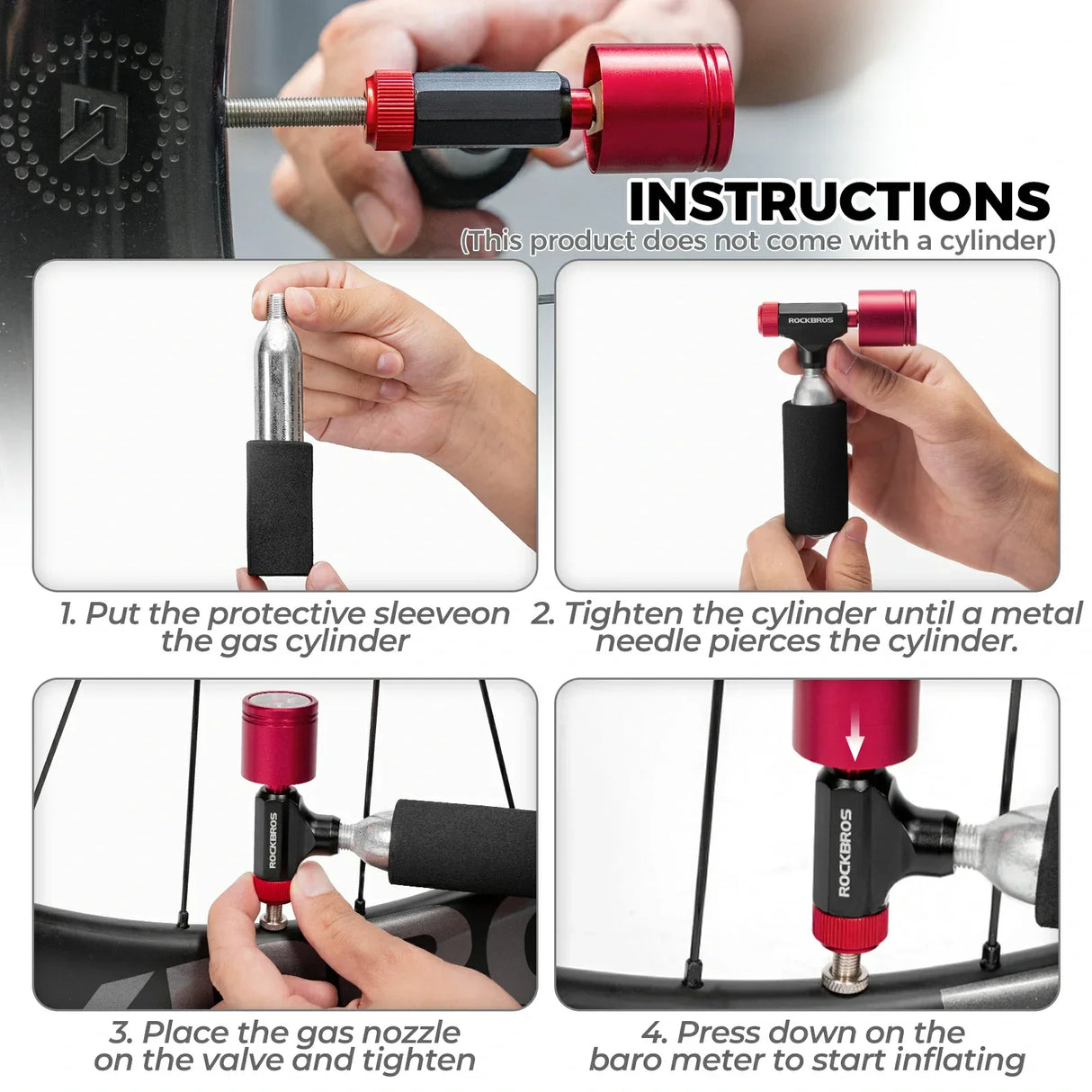 INSTRUCTIONS
(This product does not come with a cylinder)

ROCKBROS

1. Put the protective sleeveon the gas cylinder

2. Tighten the cylinder until a metal needle pierces the cylinder.

ROCKBROS

ROCKBROS

3. Place the gas nozzle on the valve and tighten

4. Press down on the baro meter to start inflating