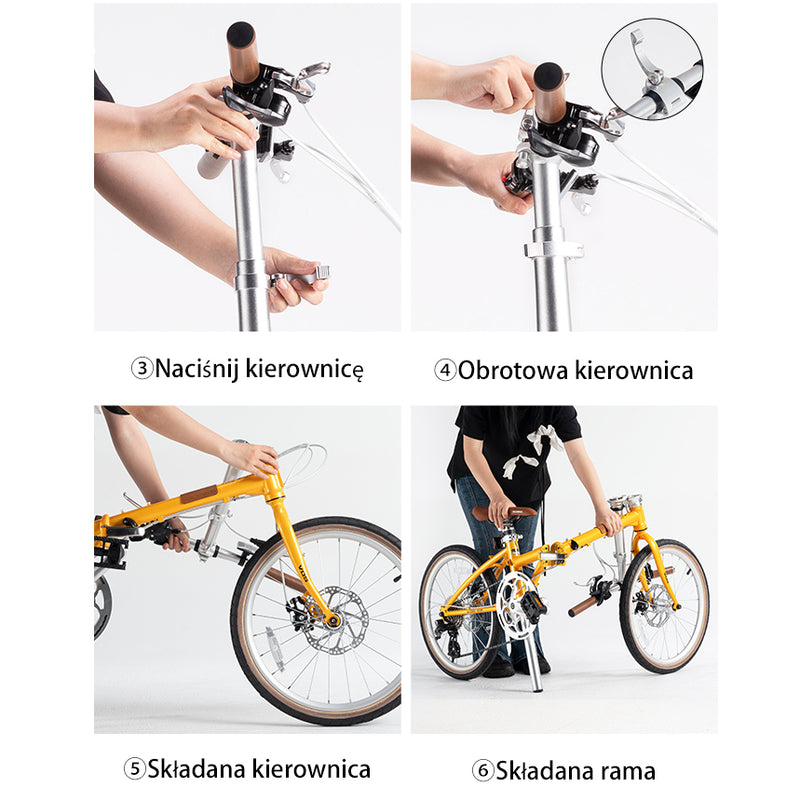 ③Naciśnij kierownicę

④Obrotowa kierownica

⑤Składana kierownica

⑥Składana rama