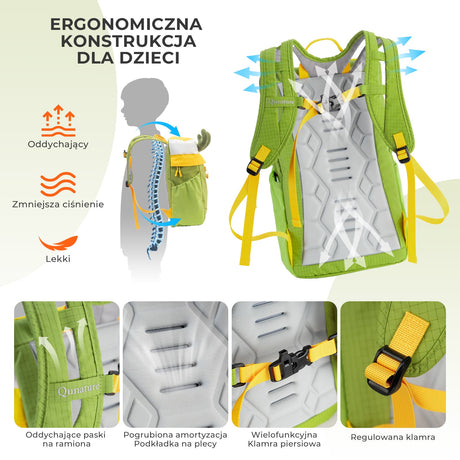 ERGONOMICZNA KONSTRUKCJA DLA DZIECI

Oddychający

Zmniejsza ciśnienie

Lekki

Qunature

Qunature

Oddychające paski na ramiona

Pogrubiona amortyzacja Podkładka na plecy

Wielofunkcyjna Klamra piersiowa

Regulowana klamra