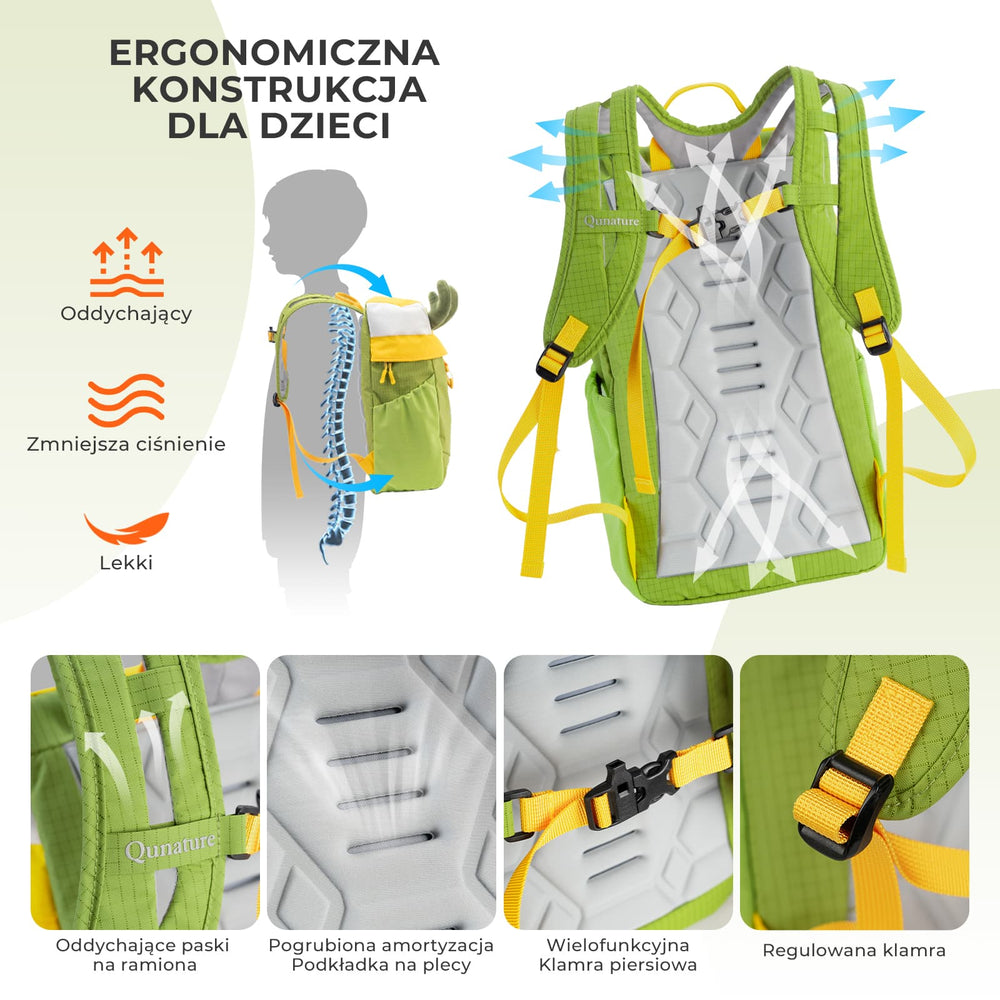 ERGONOMICZNA KONSTRUKCJA DLA DZIECI

Oddychający

Zmniejsza ciśnienie

Lekki

Qunature

Qunature

Oddychające paski na ramiona

Pogrubiona amortyzacja Podkładka na plecy

Wielofunkcyjna Klamra piersiowa

Regulowana klamra