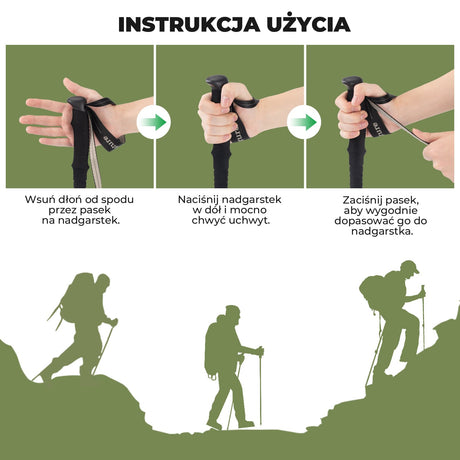 INSTRUKCJA UŻYCIA

Wsuń dłoń od spodu przez pasek na nadgarstek.

Naciśnij nadgarstek w dół i mocno chwyć uchwyt.

Zaciśnij pasek, aby wygodnie dopasować go do nadgarstka.