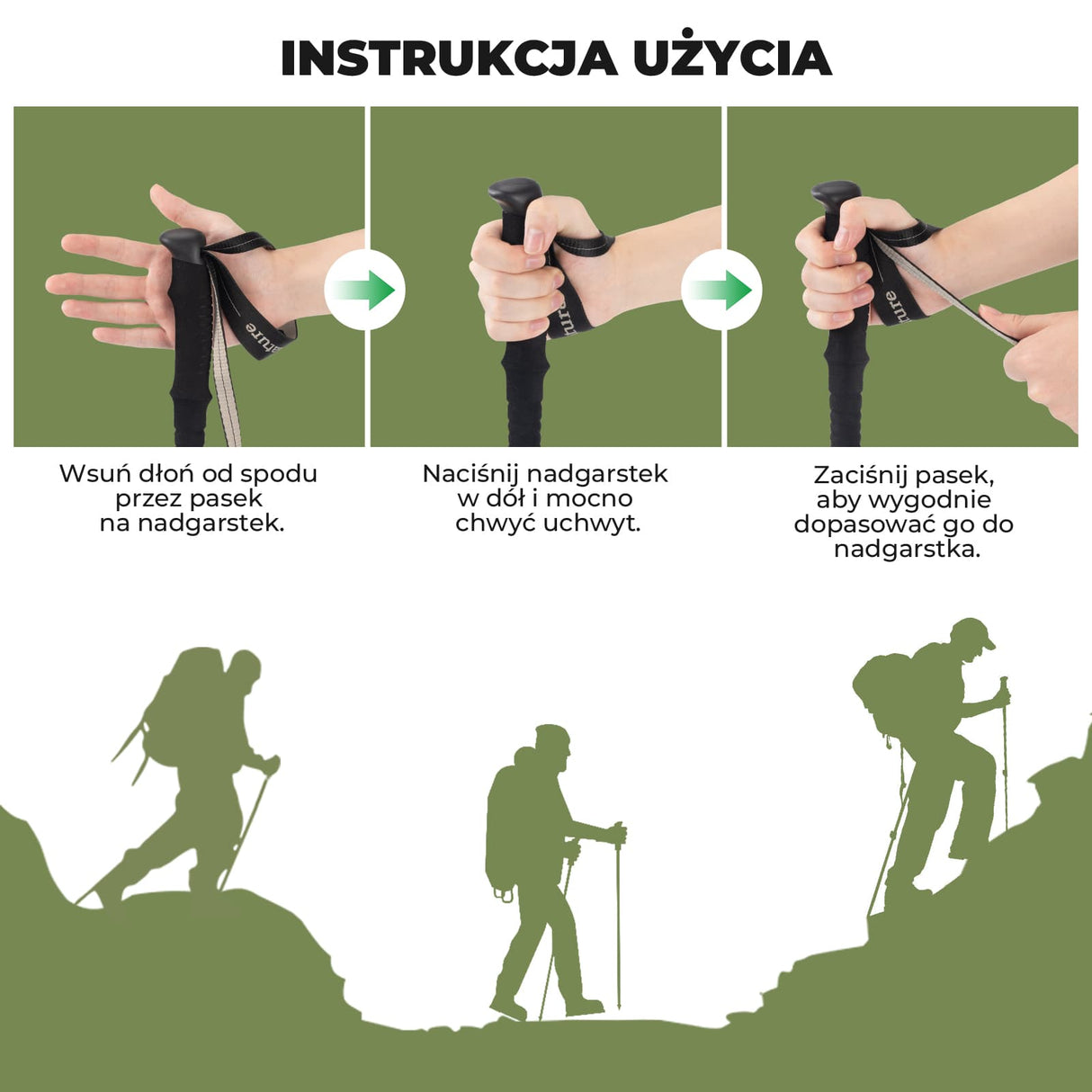 INSTRUKCJA UŻYCIA

Wsuń dłoń od spodu przez pasek na nadgarstek.

Naciśnij nadgarstek w dół i mocno chwyć uchwyt.

Zaciśnij pasek, aby wygodnie dopasować go do nadgarstka.