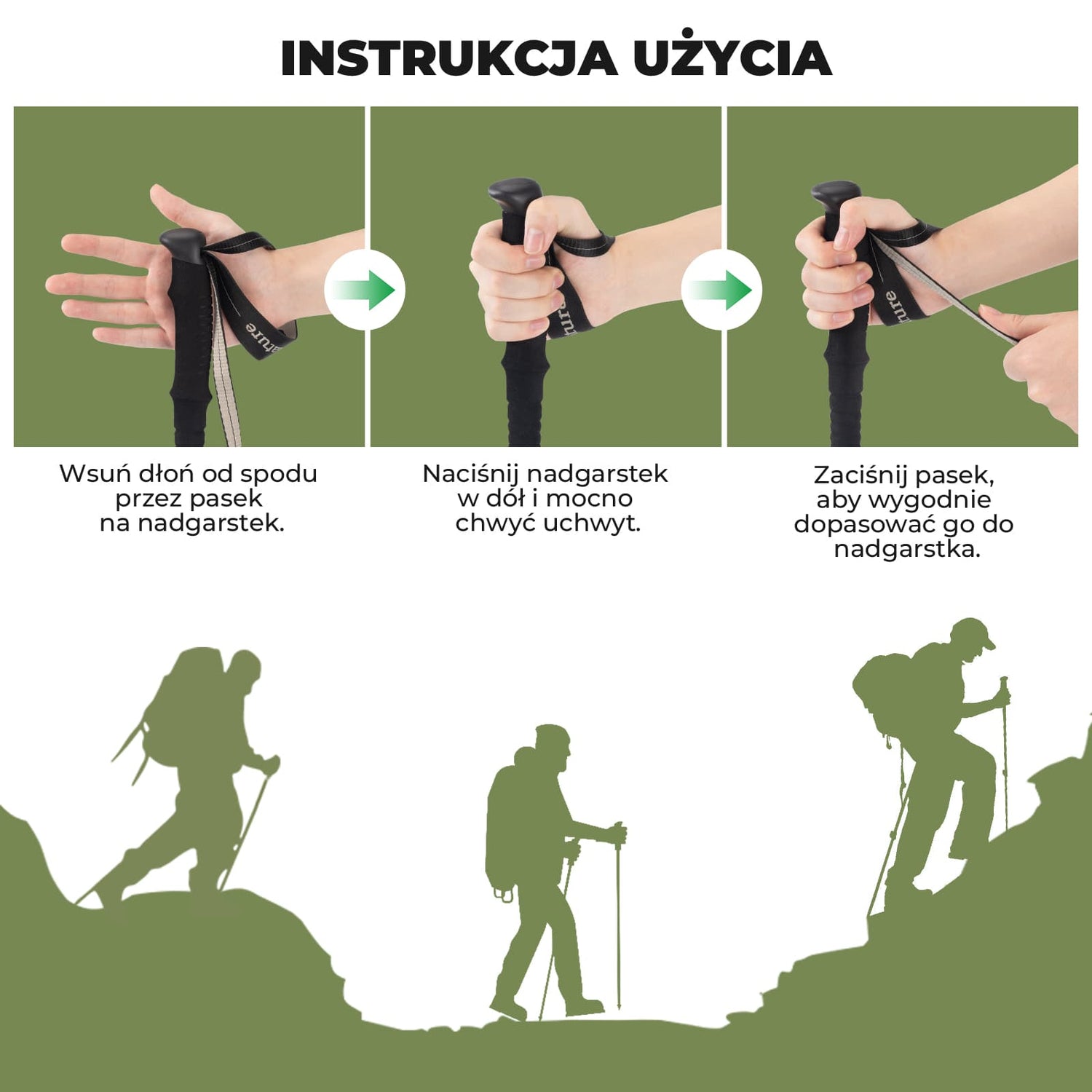 INSTRUKCJA UŻYCIA

Wsuń dłoń od spodu przez pasek na nadgarstek.

Naciśnij nadgarstek w dół i mocno chwyć uchwyt.

Zaciśnij pasek, aby wygodnie dopasować go do nadgarstka.