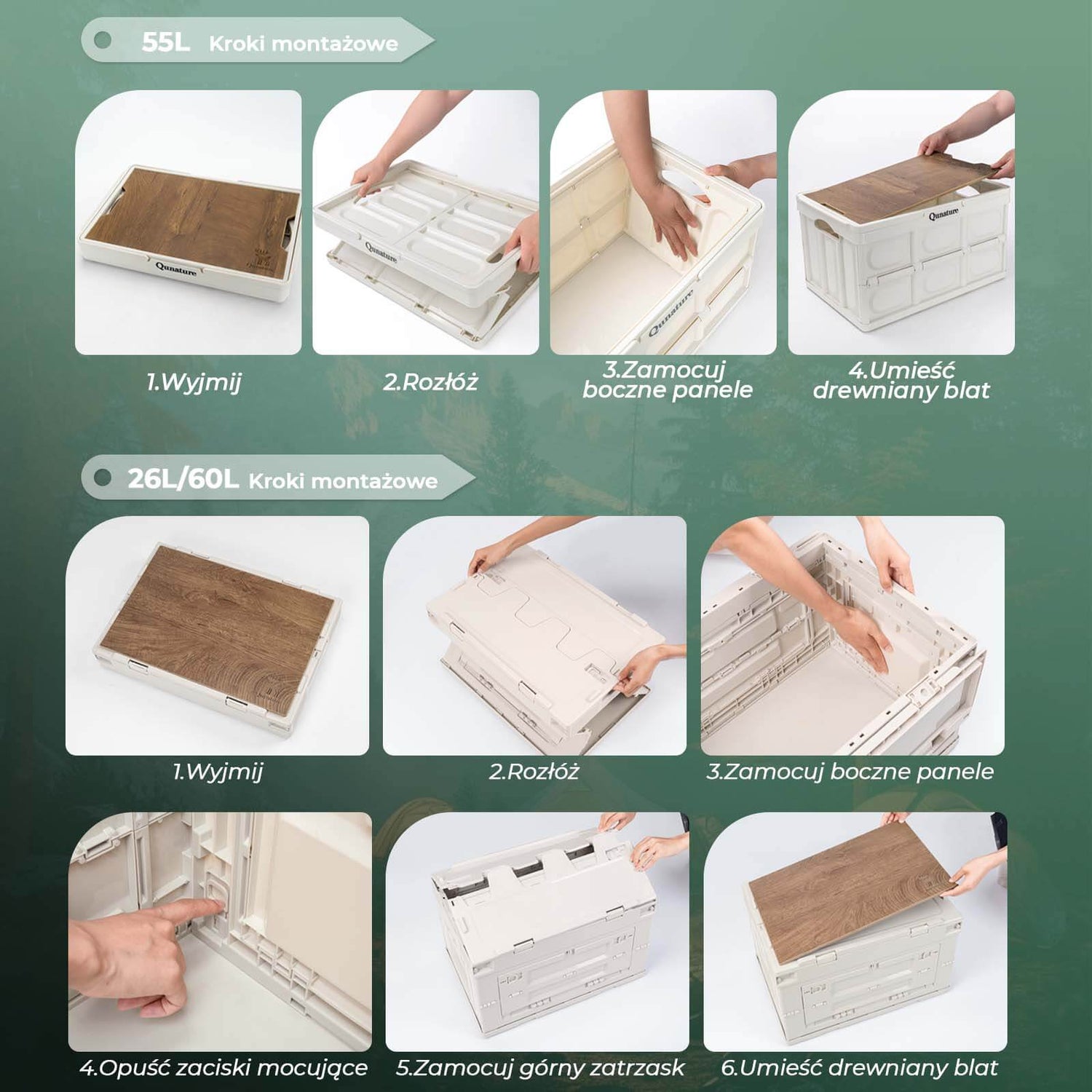 55L Kroki montażowe

Qunature

Qunature

Qunature

Qunature

1.Wyjmij

2.Rozłóż

3.Zamocuj boczne panele

4.Umieść drewniany blat

26L/60L Kroki montażowe

1.Wyjmij

2.Rozłóż

3.Zamocuj boczne panele

4.Opuść zaciski mocujące

5.Zamocuj górny zatrzask

6.Umieść drewniany blat