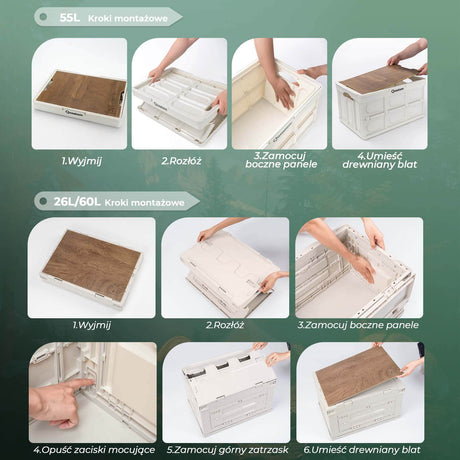 55L Kroki montażowe

1.Wyjmij

2.Rozłóż

3.Zamocuj boczne panele

4.Umieść drewniany blat

26L/60L Kroki montażowe

1.Wyjmij

2.Rozłóż

3.Zamocuj boczne panele

4.Opuść zaciski mocujące

5.Zamocuj górny zatrzask

6.Umieść drewniany blat