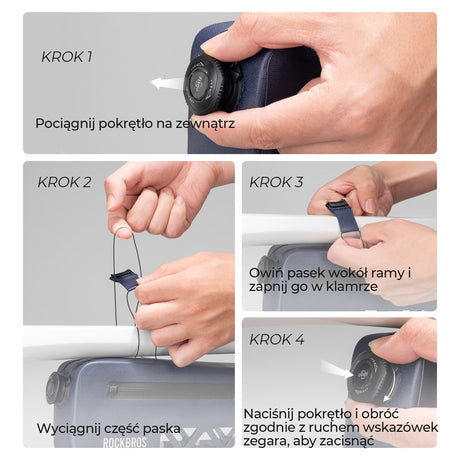 KROK 1

Pociągnij pokrętło na zewnątrz

KROK 2

Wyciągnij część paska

ROCKBROS

KROK 3

Owiń pasek wokół ramy i zapnij go w klamrze

KROK 4

Naciśnij pokrętło i obróć zgodnie z ruchem wskazówek zegara, aby zacisnąć