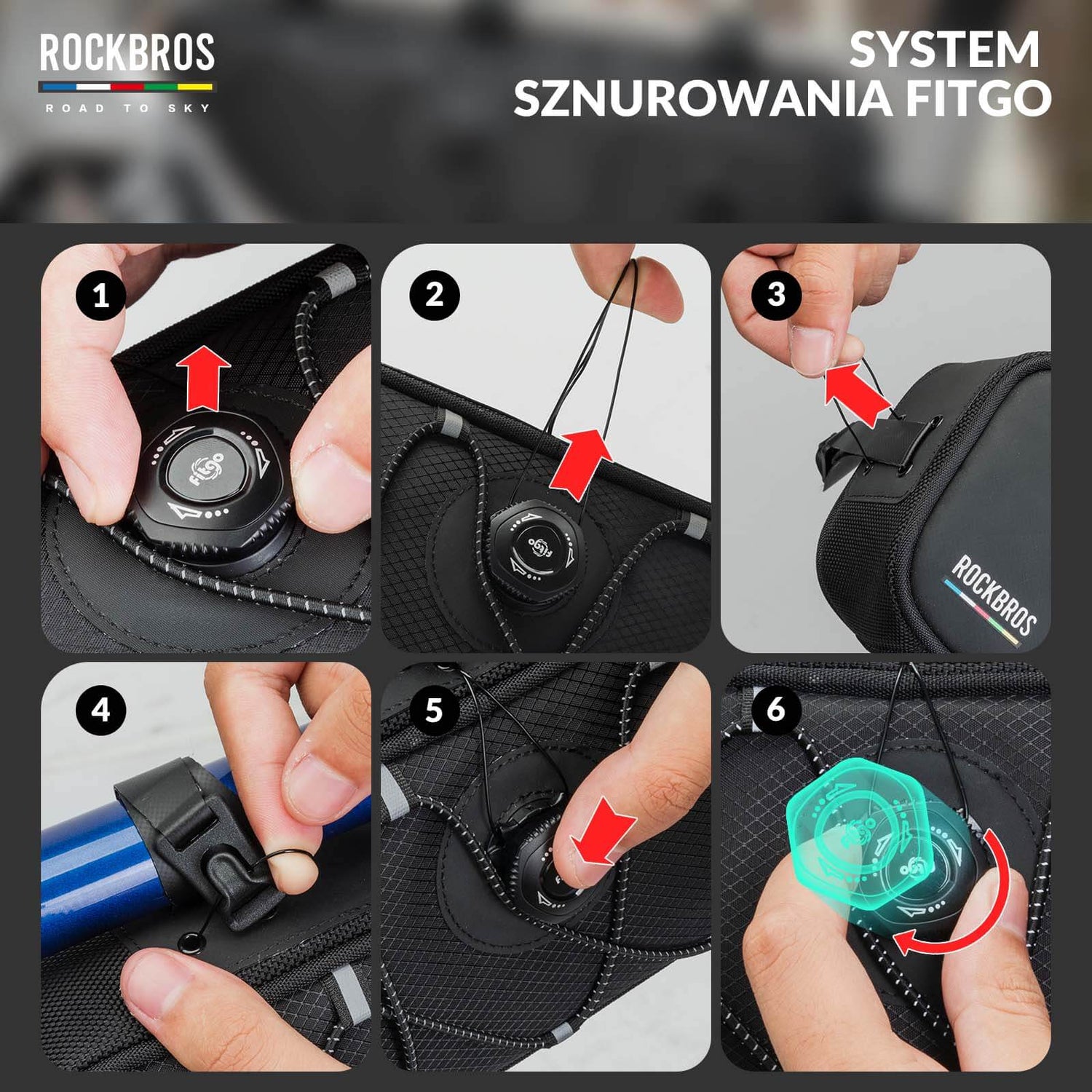 ROCKBROS
ROAD TO SKY

SYSTEM
SZNUROWANIA FITGO

1

fitgo

2

fitgo

3

ROCKBROS

4

5

6