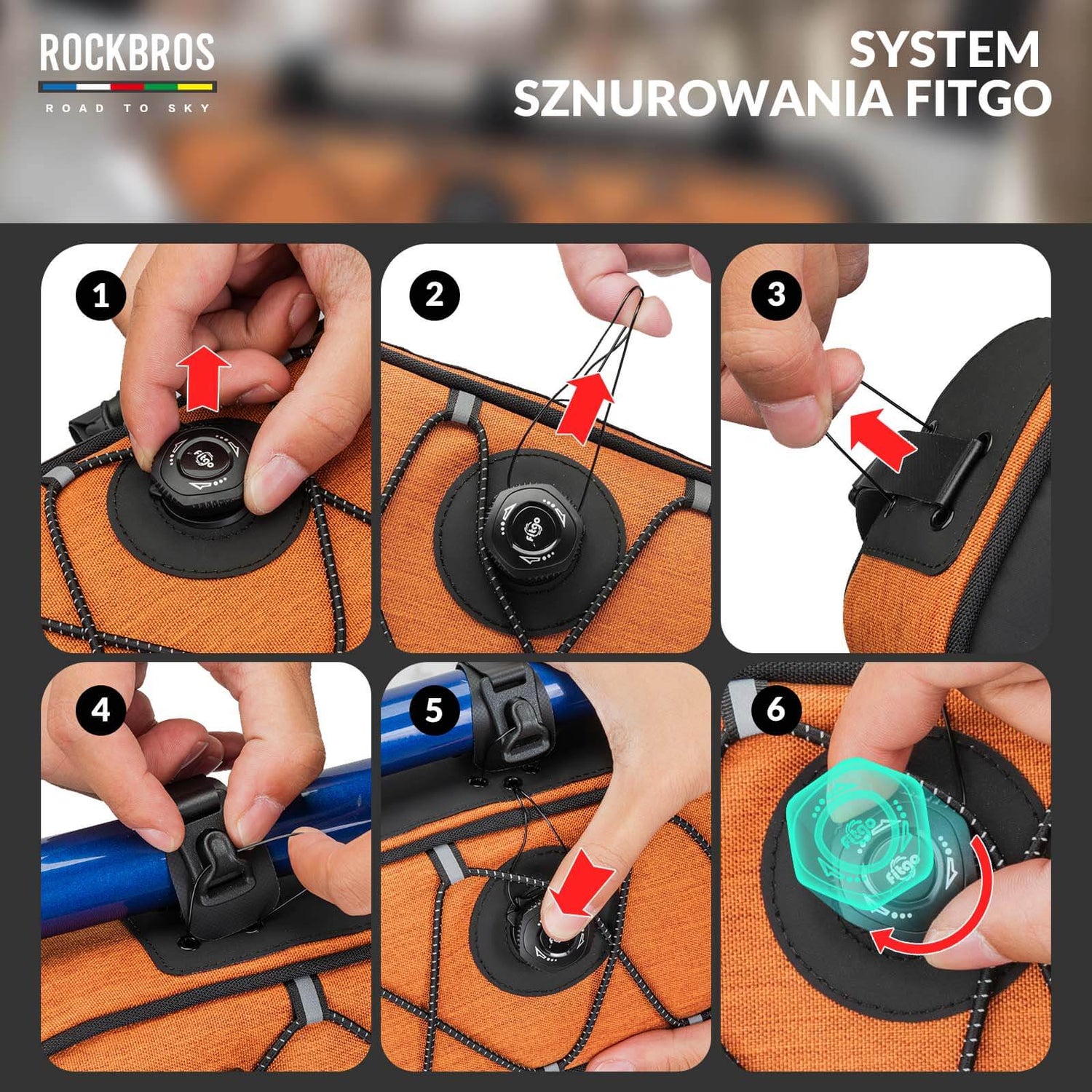 ROCKBROS
ROAD TO SKY

SYSTEM
SZNUROWANIA FITGO

1

fitgo

2

fitgo

3

4

5

6

fitgo

fitgo