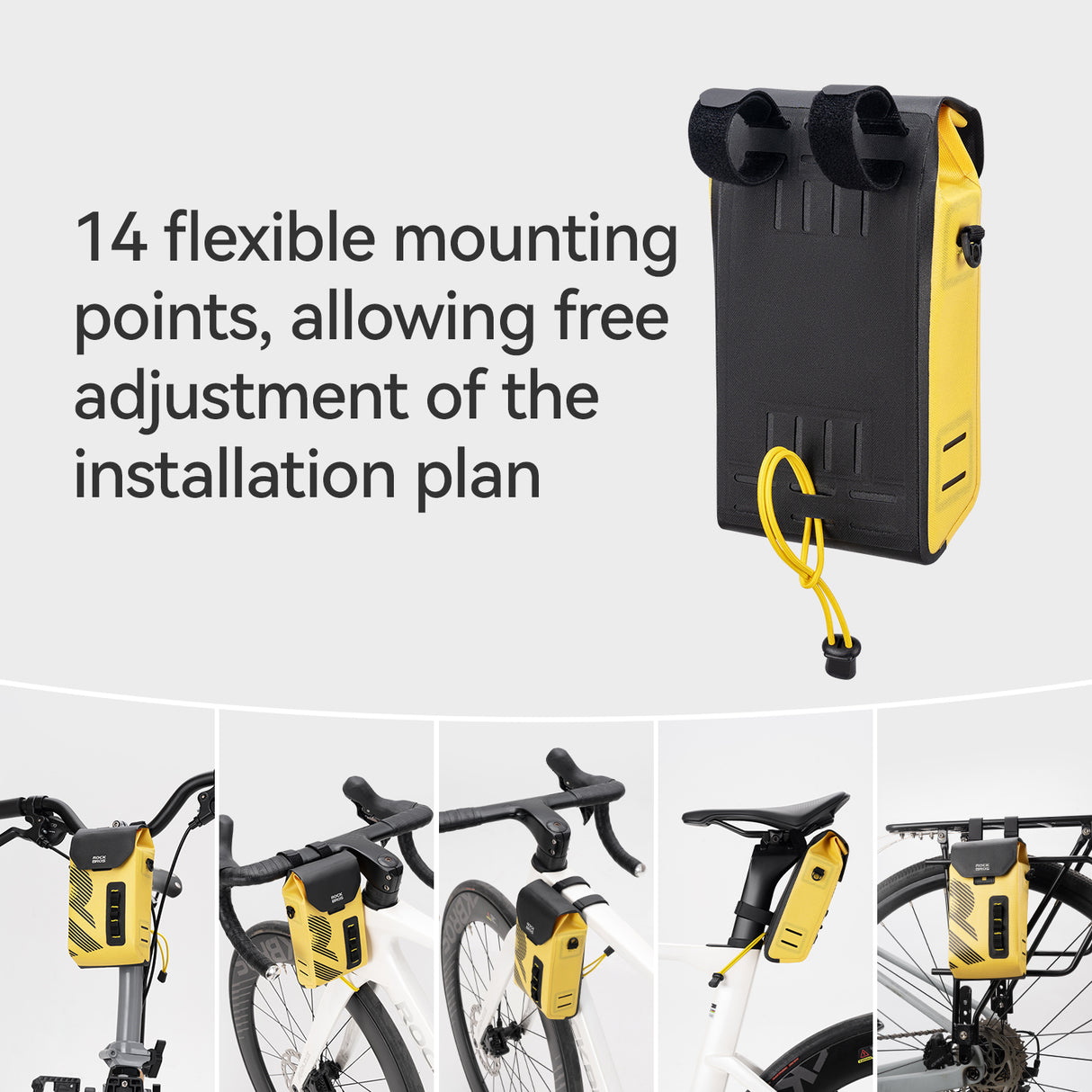 14 flexible mounting points, allowing free adjustment of the installation plan

ROCK BROS

ROCK BROS

ROCK BROS

ROCK BROS