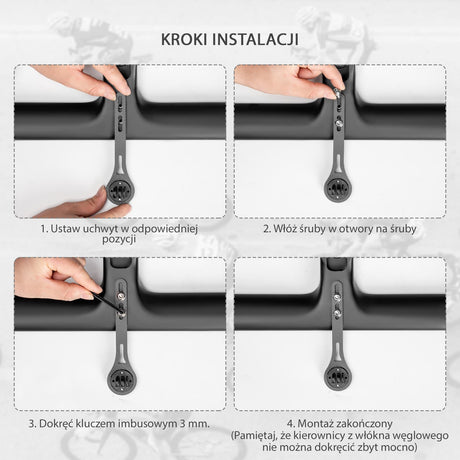 KROKI INSTALACJI

1. Ustaw uchwyt w odpowiedniej pozycji

2. Włóż śruby w otwory na śruby

3. Dokręć kluczem imbusowym 3 mm.

4. Montaż zakończony
(Pamiętaj, że kierownicy z włókna węglowego nie można dokręcić zbyt mocno)