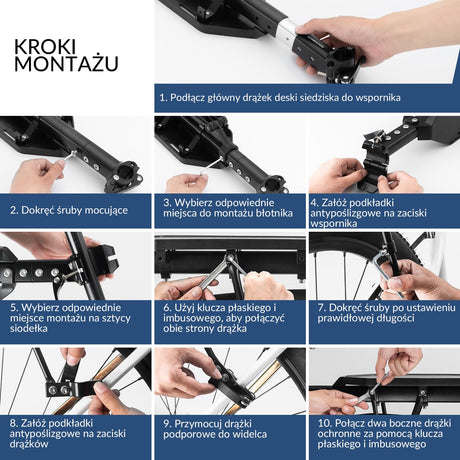 KROKI MONTAŻU

1. Podłącz główny drążek deski siedziska do wspornika

2. Dokręć śruby mocujące

3. Wybierz odpowiednie miejsca do montażu błotnika

4. Załóż podkładki antypoślizgowe na zaciski wspornika

5. Wybierz odpowiednie miejsce montażu na sztycy siodełka

6. Użyj klucza płaskiego i imbusowego, aby połączyć obie strony drążka

7. Dokręć śruby po ustawieniu prawidłowej długości

8. Załóż podkładki antypoślizgowe na zaciski drążków

9. Przymocuj drążki podporowe do widelca

10. Połącz dwa boczne drążki ochronne za pomocą klucza płaskiego i imbusowego