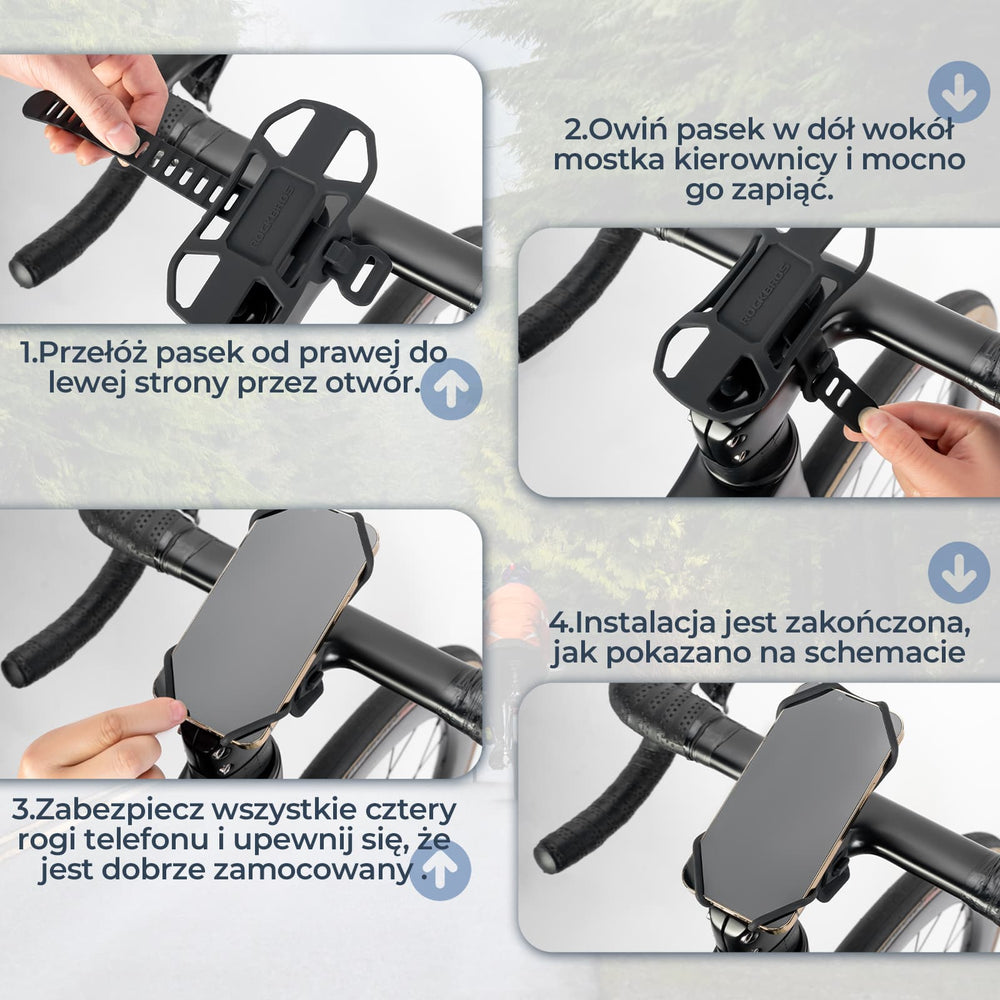 ROCKBROS

1.Przełóż pasek od prawej do lewej strony przez otwór.

2.Owiń pasek w dół wokół mostka kierownicy i mocno go zapiąć.

ROCKBROS

3.Zabezpiecz wszystkie cztery rogi telefonu i upewnij się, że jest dobrze zamocowany .

4.Instalacja jest zakończona, jak pokazano na schemacie