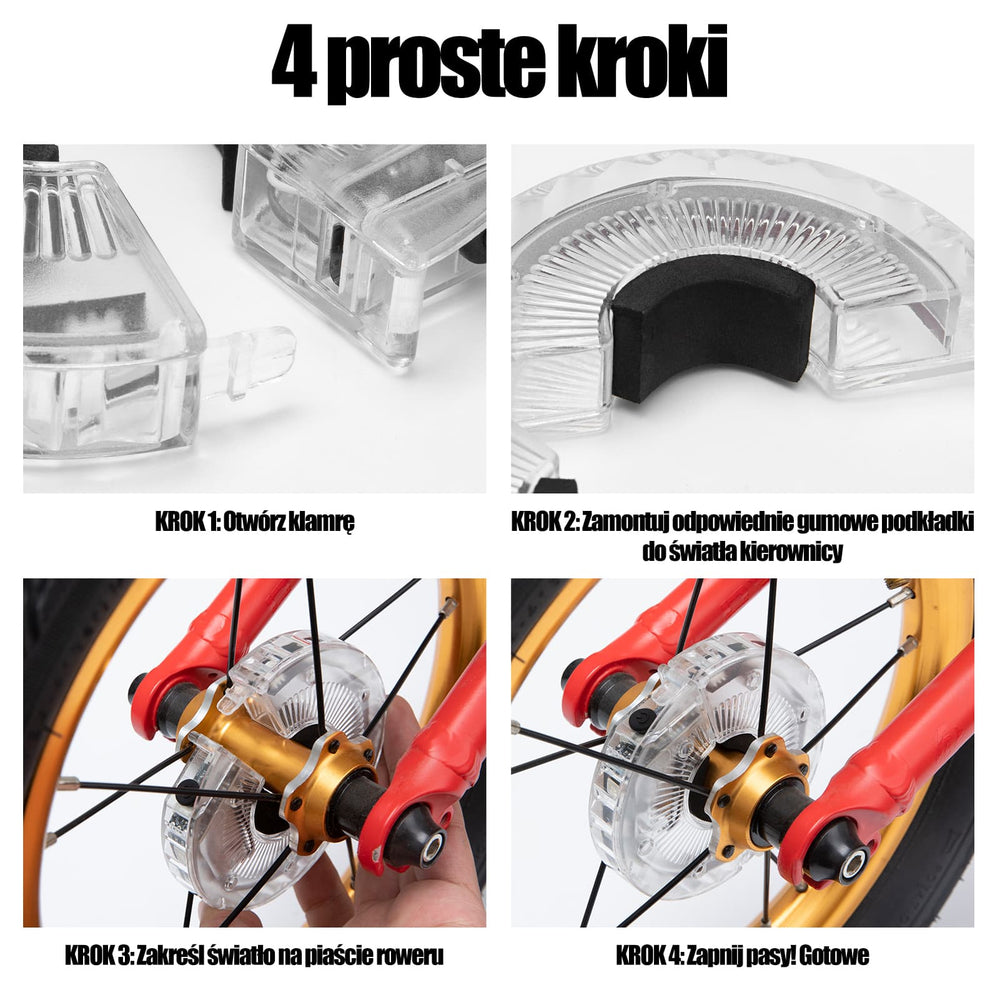 4 proste kroki

KROK 1: Otwórz klamrę

KROK 2: Zamontuj odpowiednie gumowe podkładki do światła kierownicy

KROK 3: Zakreśl światło na piaście roweru

KROK 4: Zapnij pasy! Gotowe