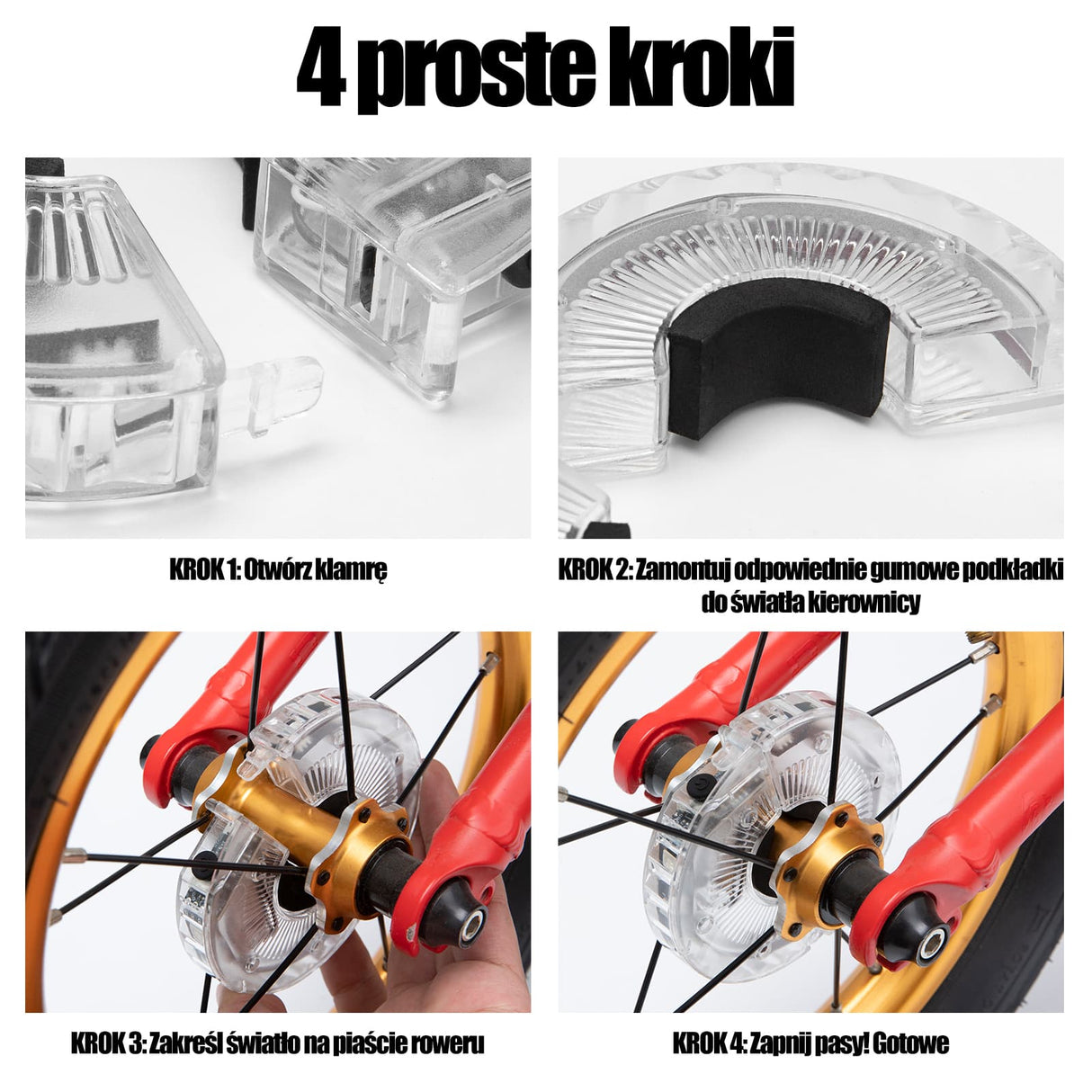 4 proste kroki

KROK 1: Otwórz klamrę

KROK 2: Zamontuj odpowiednie gumowe podkładki do światła kierownicy

KROK 3: Zakreśl światło na piaście roweru

KROK 4: Zapnij pasy! Gotowe