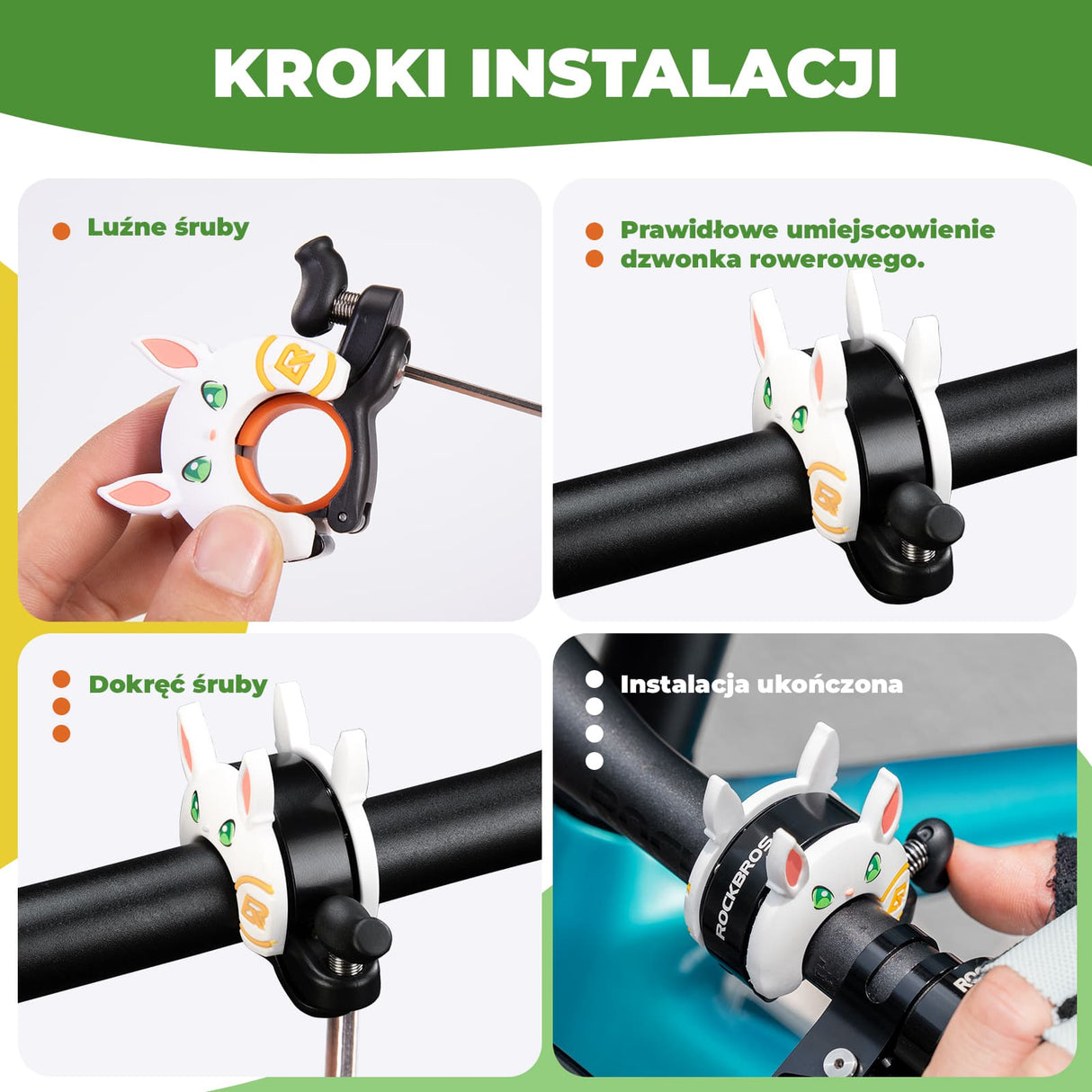 KROKI INSTALACJI

Luźne śruby

Prawidłowe umiejscowienie dzwonka rowerowego.

Dokręć śruby

Instalacja ukończona

ROCKBROS