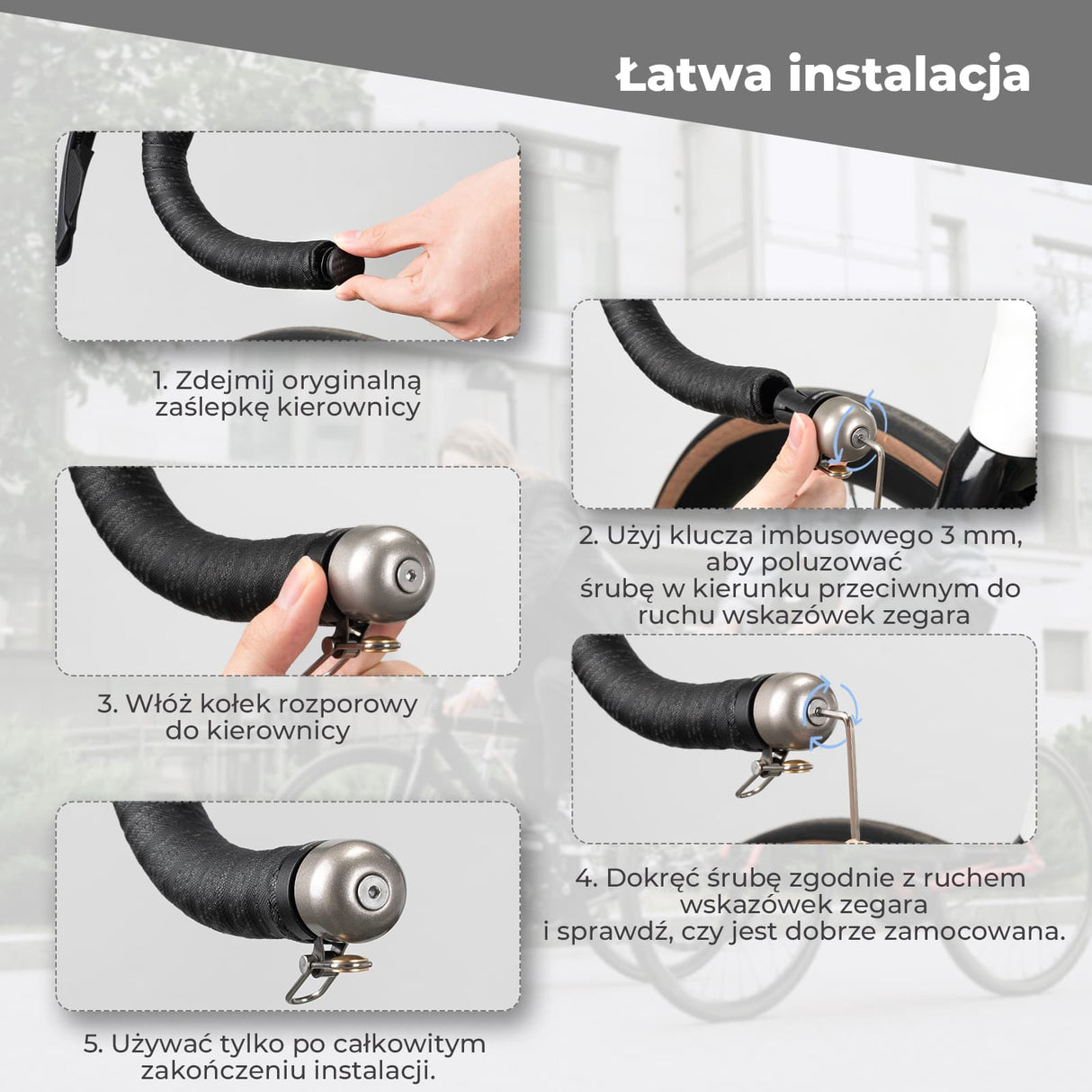 Łatwa instalacja

1. Zdejmij oryginalną zaślepkę kierownicy

2. Użyj klucza imbusowego 3 mm, aby poluzować śrubę w kierunku przeciwnym do ruchu wskazówek zegara

3. Włóż kołek rozporowy do kierownicy

4. Dokręć śrubę zgodnie z ruchem wskazówek zegara i sprawdź, czy jest dobrze zamocowana.

5. Używać tylko po całkowitym zakończeniu instalacji.