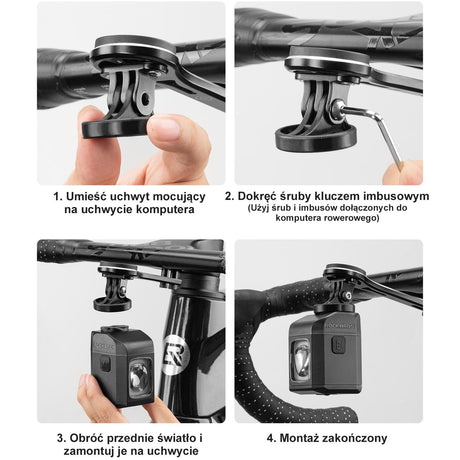 1. Umieść uchwyt mocujący na uchwycie komputera

2. Dokręć śruby kluczem imbusowym
(Użyj śrub i imbusów dołączonych do komputera rowerowego)

3. Obróć przednie światło i zamontuj je na uchwycie

4. Montaż zakończony