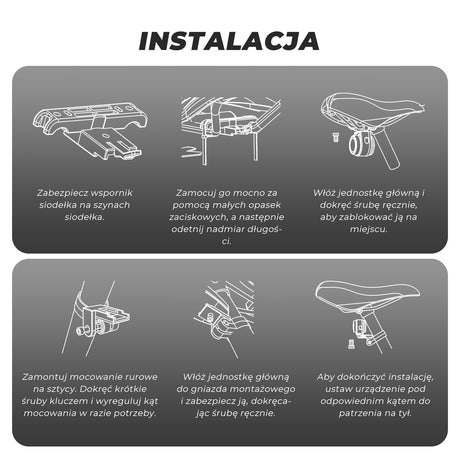 INSTALACJA

Zabezpiecz wspornik siodełka na szynach siodełka.

Zamocuj go mocno za pomocą małych opasek zaciskowych, a następnie odetnij nadmiar długości.

Włóż jednostkę główną i dokręć śrubę ręcznie, aby zablokować ją na miejscu.

Zamontuj mocowanie rurowe na sztycy. Dokręć krótkie śruby kluczem i wyreguluj kąt mocowania w razie potrzeby.

Włóż jednostkę główną do gniazda montażowego i zabezpiecz ją, dokręcając śrubę ręcznie.

Aby dokończyć instalację, ustaw urządzenie pod odpowiednim kątem do patrzenia na tył.