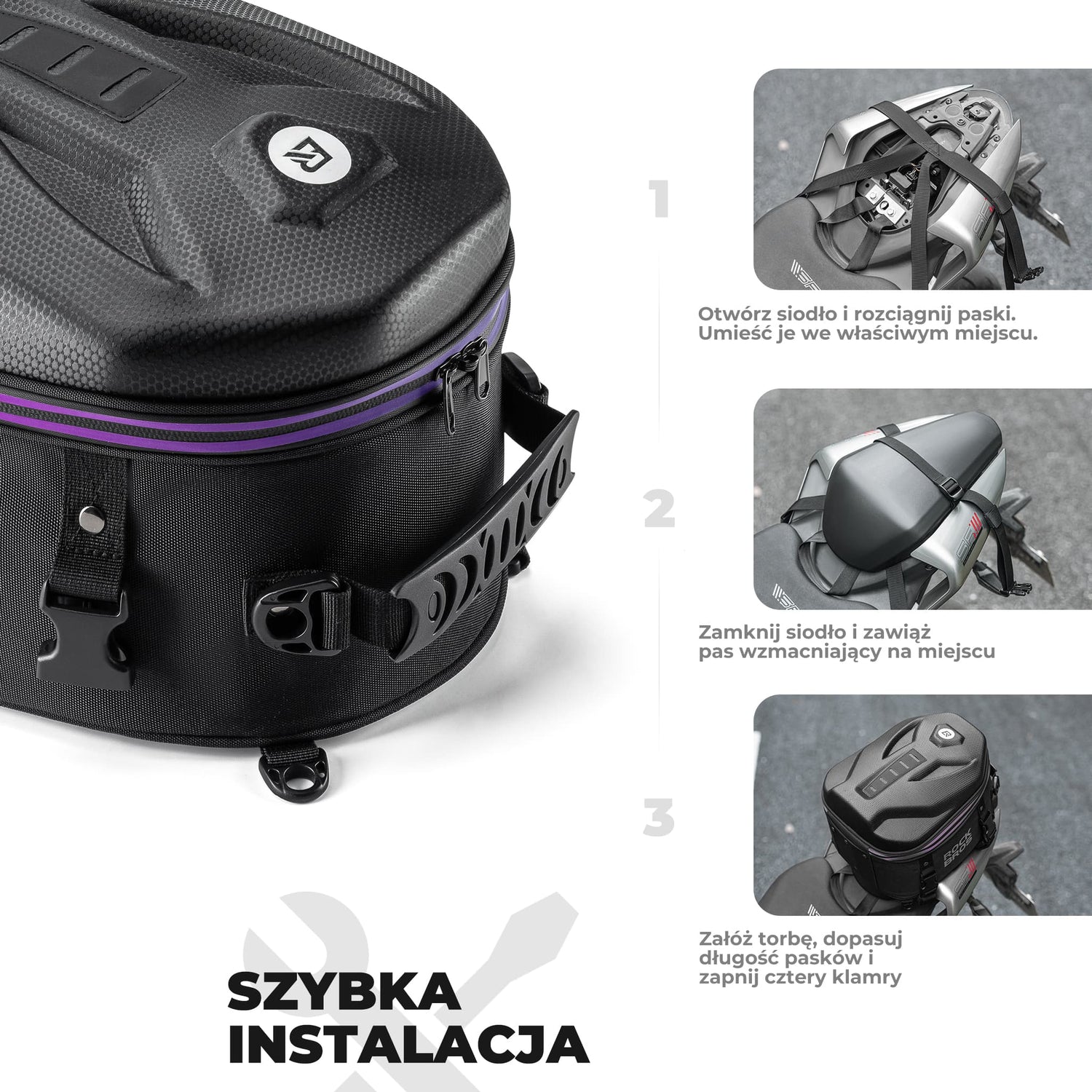 1

Otwórz siodło i rozciągnij paski. Umieść je we właściwym miejscu.

2

Zamknij siodło i zawiąż pas wzmacniający na miejscu

3

ROCK BROS

Załóż torbę, dopasuj długość pasków i zapnij cztery klamry

SZYBKA INSTALACJA