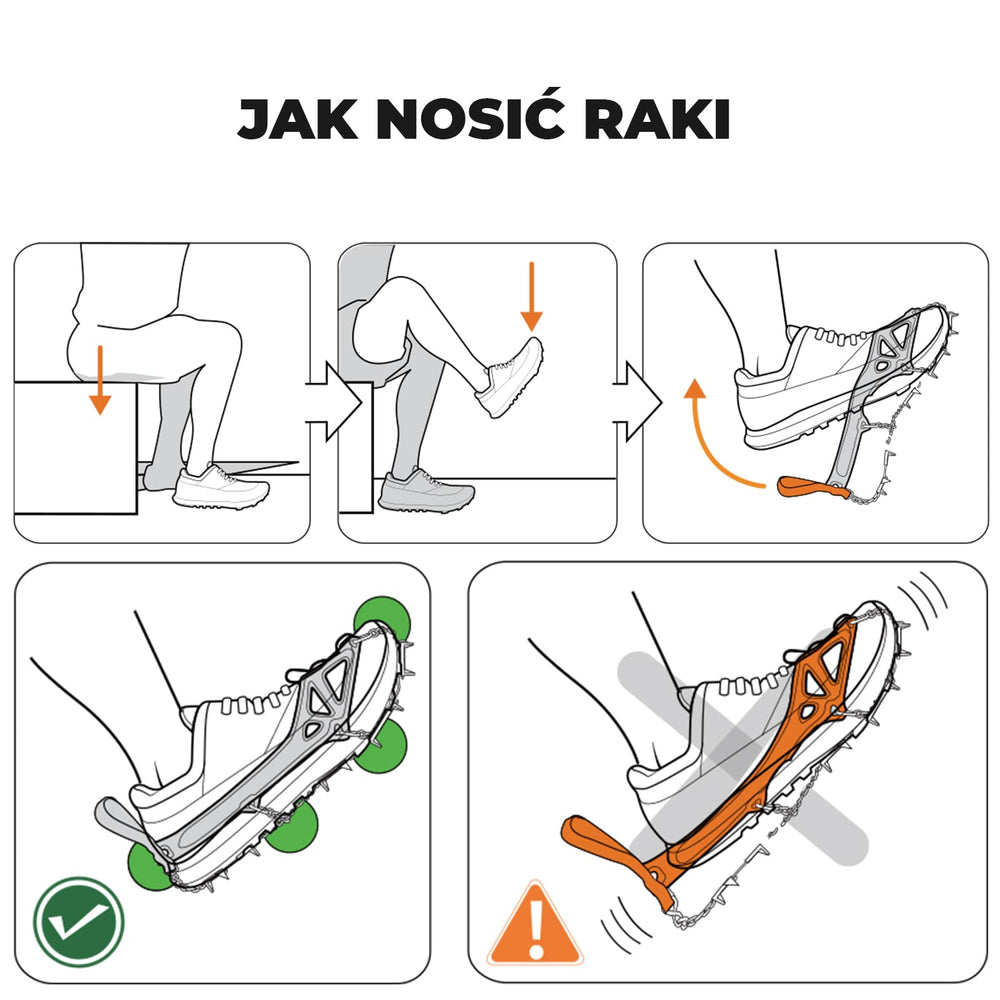 JAK NOSIĆ RAKI