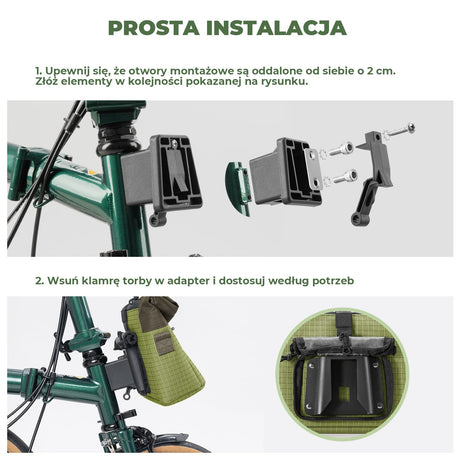 PROSTA INSTALACJA

1. Upewnij się, że otwory montażowe są oddalone od siebie o 2 cm. Złóż elementy w kolejności pokazanej na rysunku.

2. Wsuń klamrę torby w adapter i dostosuj według potrzeb