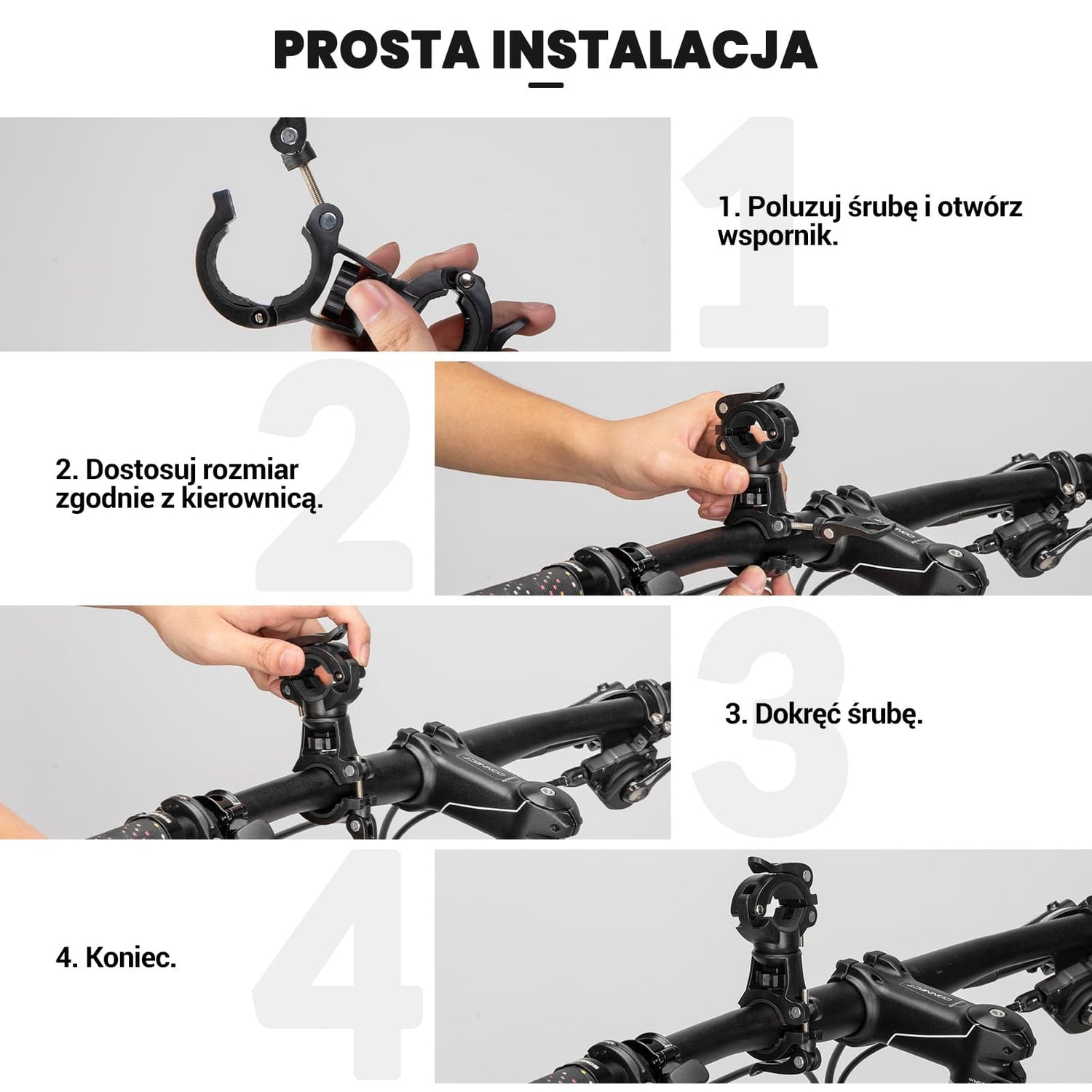 PROSTA INSTALACJA

1

1. Poluzuj śrubę i otwórz wspornik.

2

2. Dostosuj rozmiar zgodnie z kierownicą.

3

3. Dokręć śrubę.

4

4. Koniec.