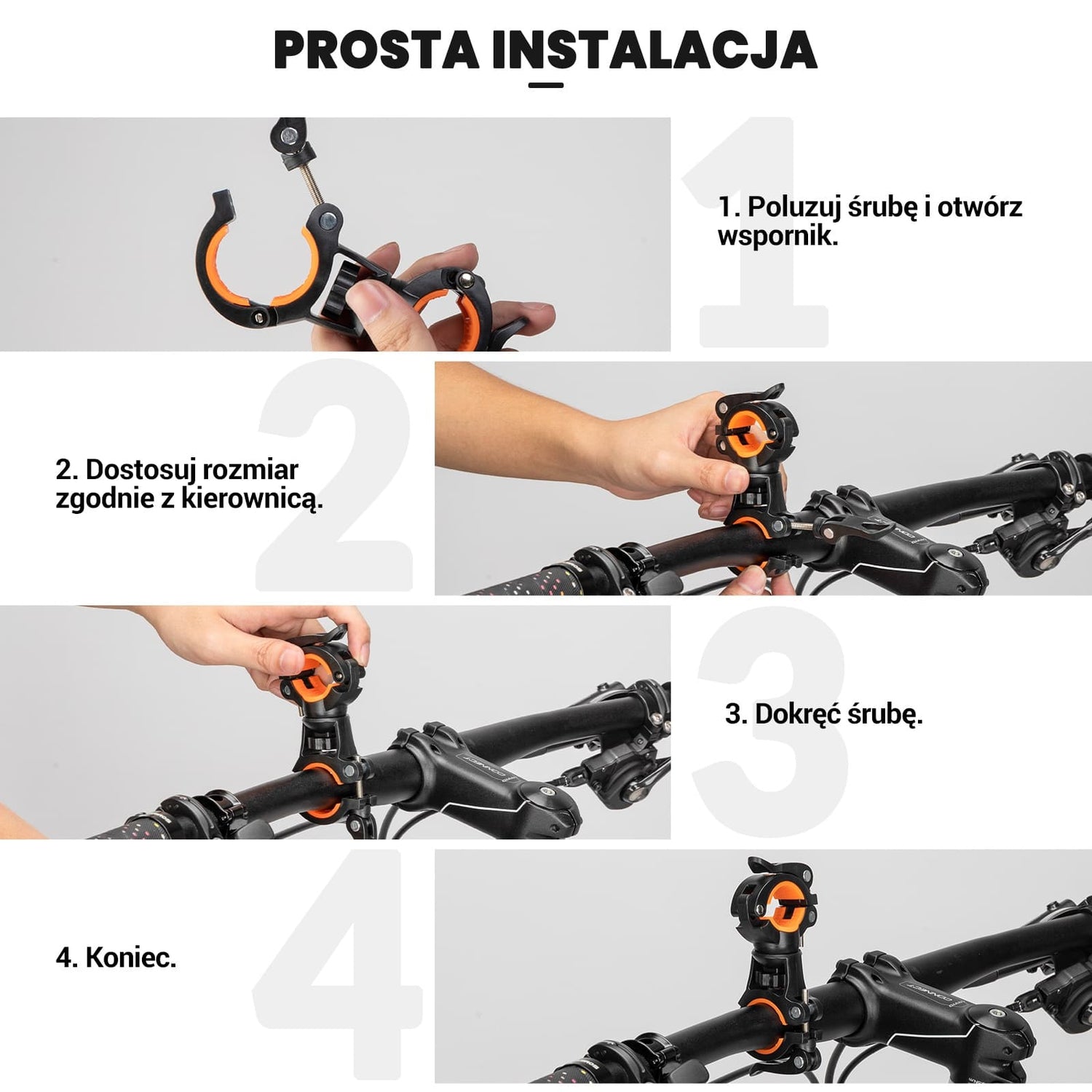 PROSTA INSTALACJA

1

1. Poluzuj śrubę i otwórz wspornik.

2

2. Dostosuj rozmiar zgodnie z kierownicą.

3

3. Dokręć śrubę.

4

4. Koniec.