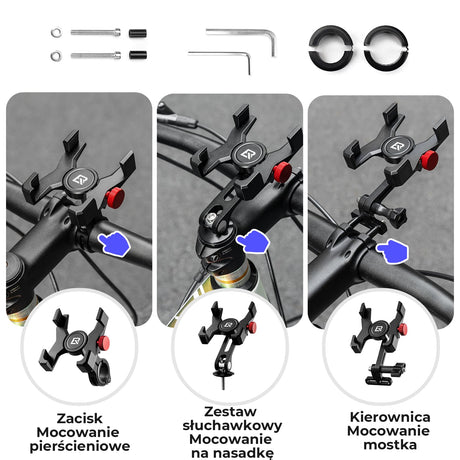 Zacisk
Mocowanie
pierścieniowe

Zestaw
słuchawkowy
Mocowanie
na nasadkę

Kierownica
Mocowanie
mostka