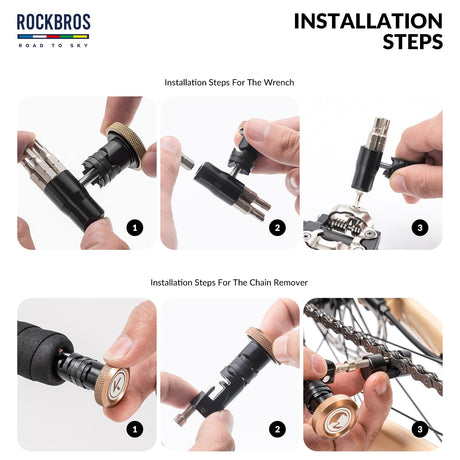 ROCKBROS
ROAD TO SKY

INSTALLATION STEPS

Installation Steps For The Wrench

1

2

3

Installation Steps For The Chain Remover

1

2

3